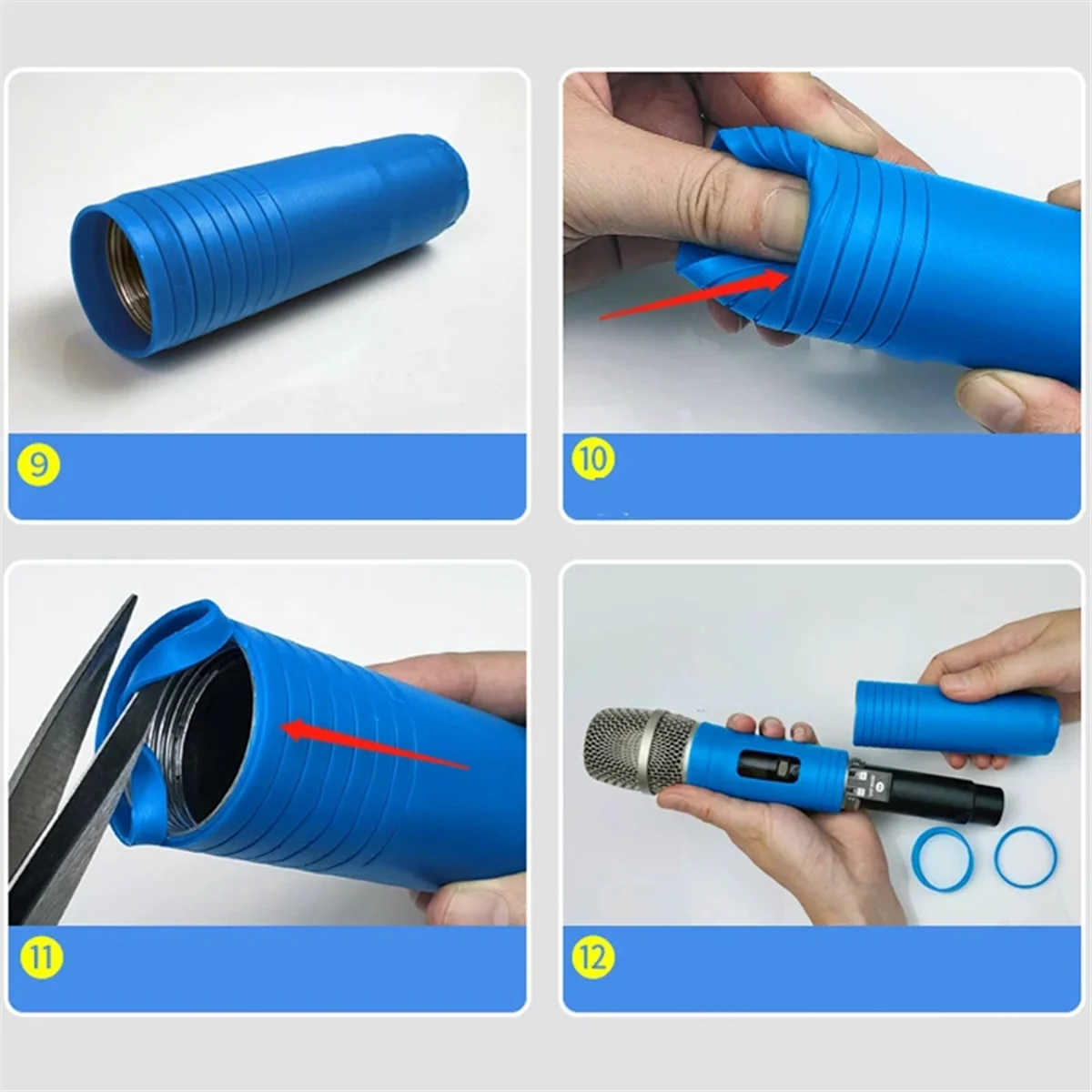 9

10

11

12