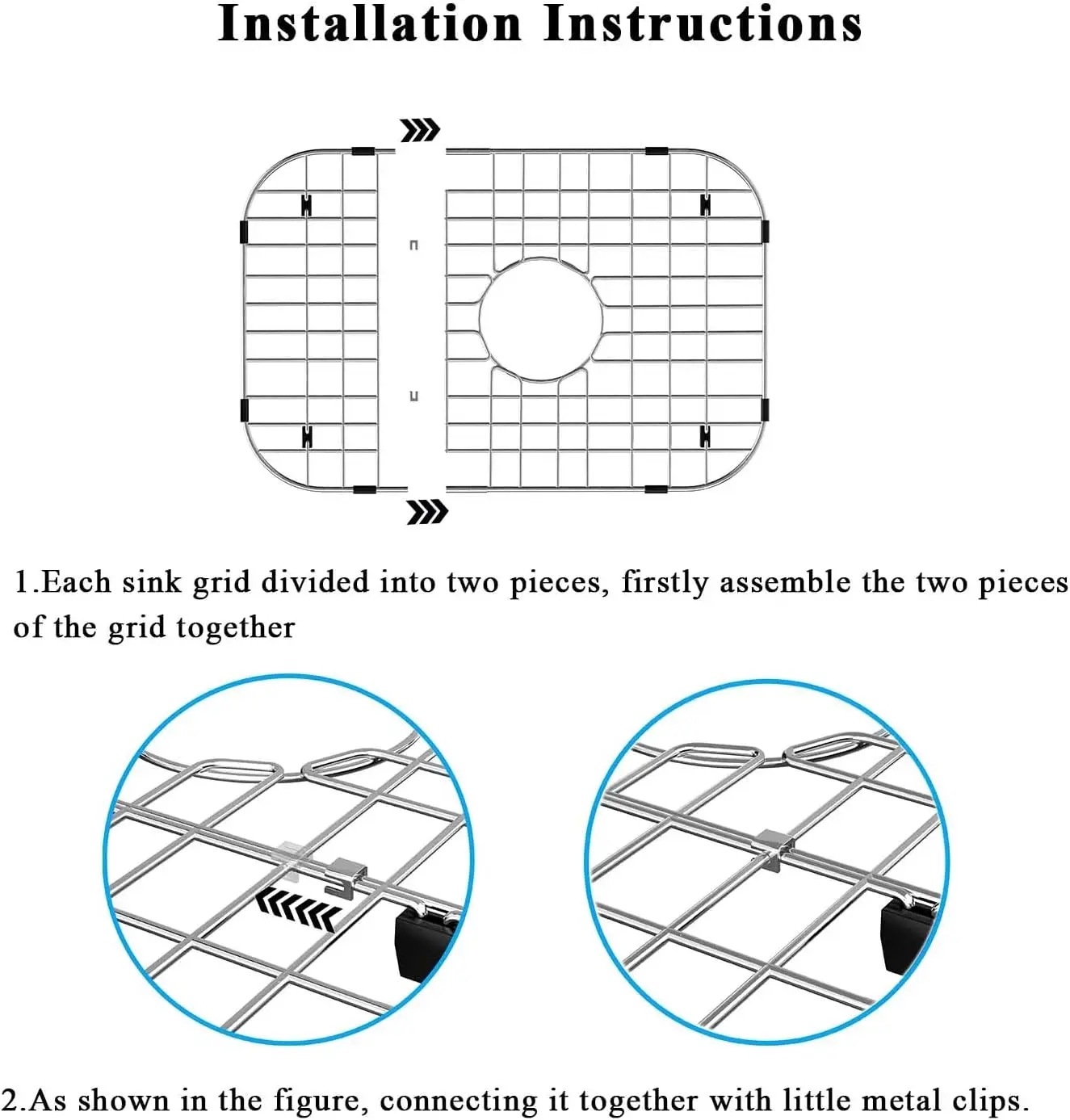 Installation Instructions

1.Each sink grid divided into two pieces, firstly assemble the two pieces of the grid together

2.As shown in the figure, connecting it together with little metal clips.