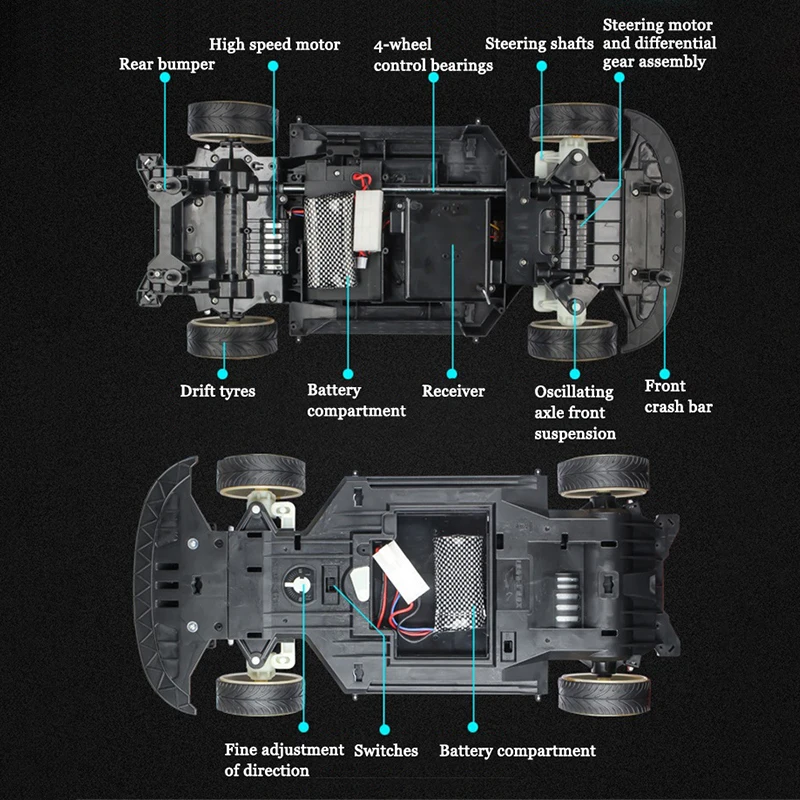 Rear bumper

High speed motor

4-wheel control bearings

Steering shafts

Steering motor and differential gear assembly

Drift tyres

Battery compartment

Receiver

Oscillating axle front suspension

Front crash bar

Fine adjustment of direction

Switches

Battery compartment