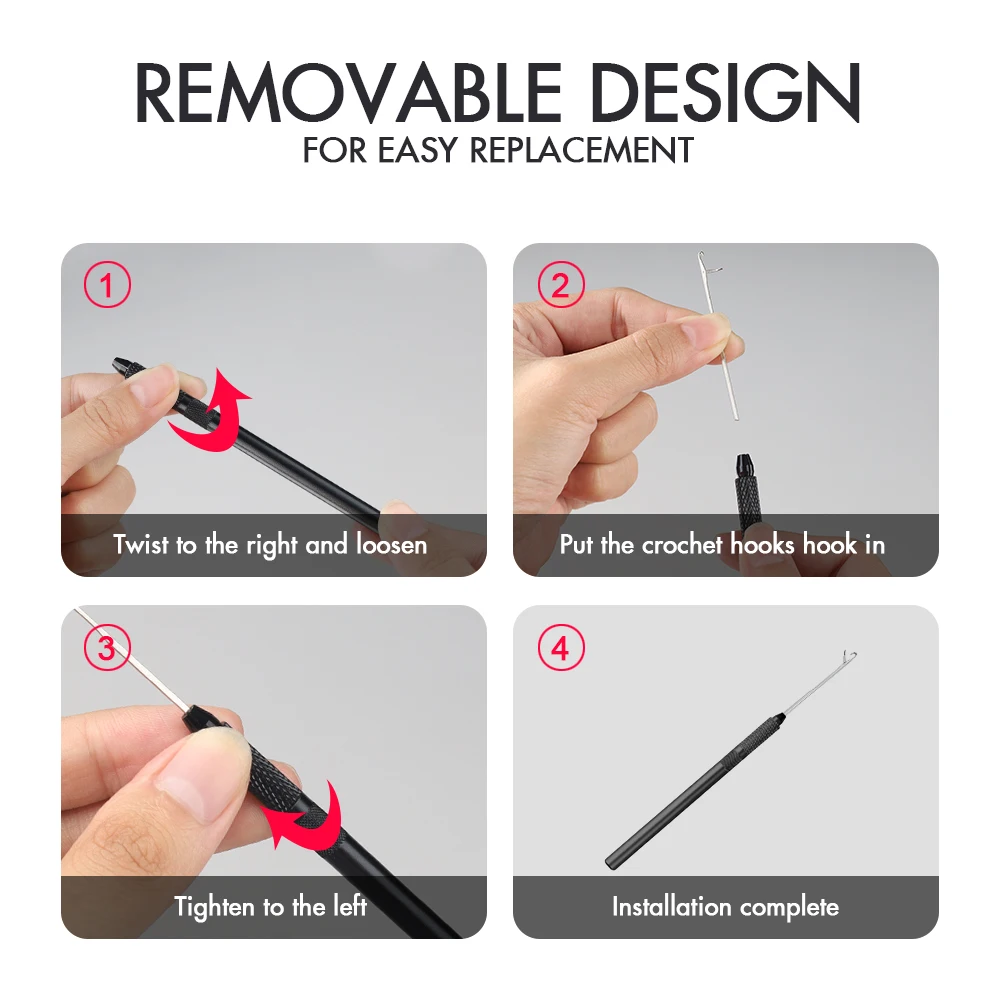 REMOVABLE DESIGN
FOR EASY REPLACEMENT

1
Twist to the right and loosen

2
Put the crochet hooks hook in

3
Tighten to the left

4
Installation complete