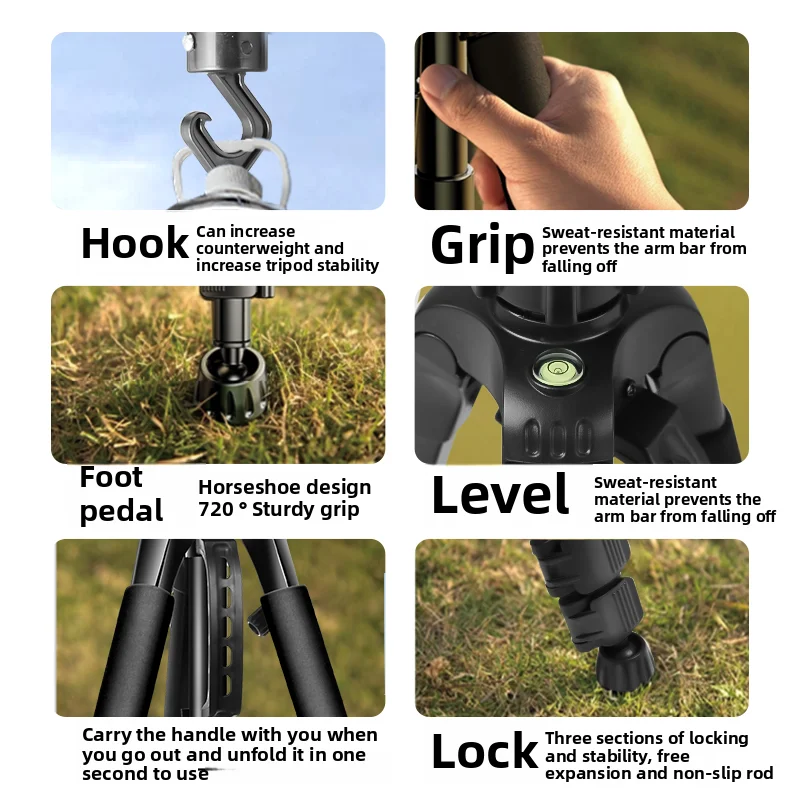 Hook Can increase counterweight and increase tripod stability

Grip Sweat-resistant material prevents the arm bar from falling off

Foot pedal

Horseshoe design 720 ° Sturdy grip

Level Sweat-resistant material prevents the arm bar from falling off

Carry the handle with you when you go out and unfold it in one second to use

Lock Three sections of locking and stability, free expansion and non-slip rod