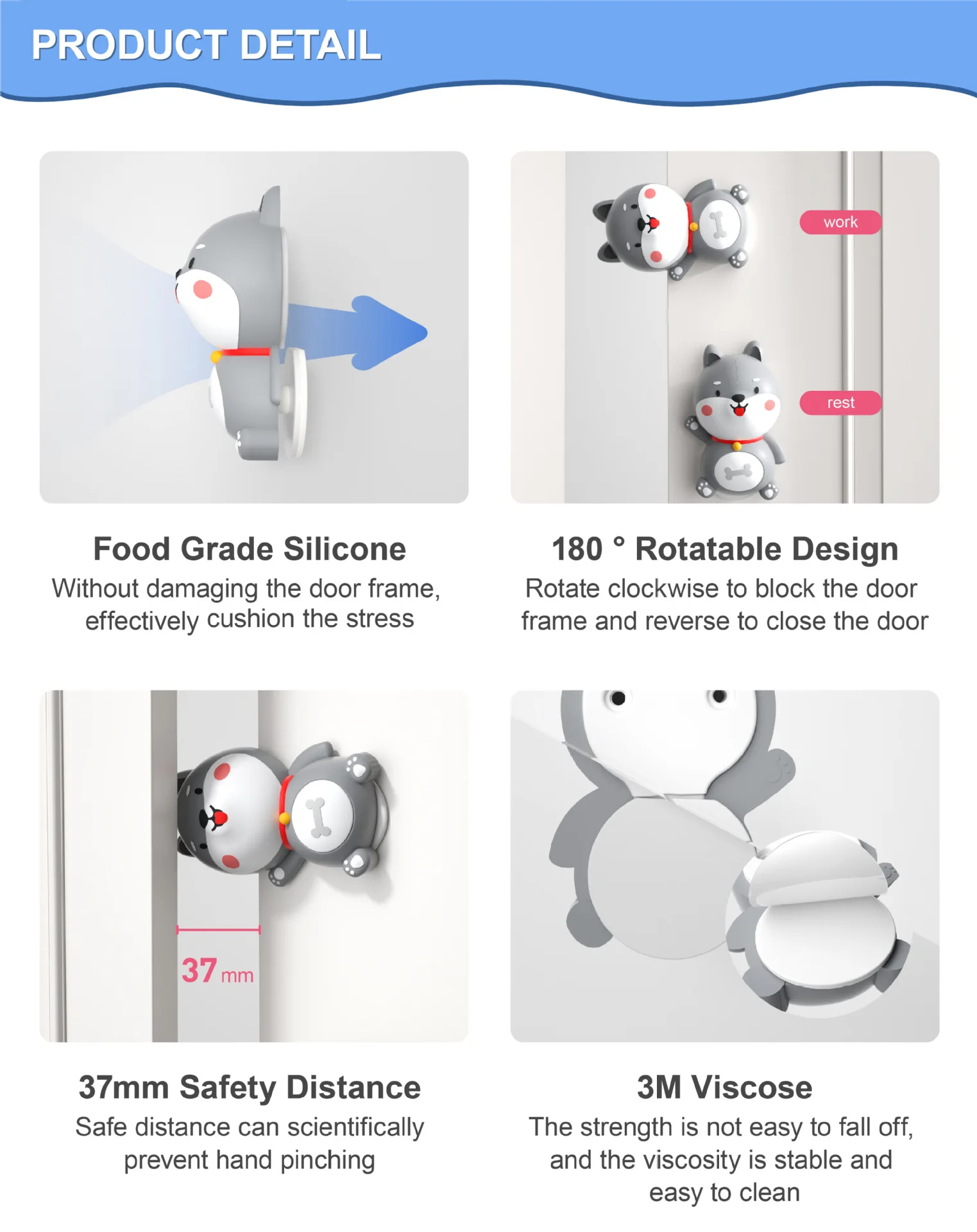 PRODUCT DETAIL

Food Grade Silicone
Without damaging the door frame, effectively cushion the stress

work

rest

180 ° Rotatable Design
Rotate clockwise to block the door frame and reverse to close the door

37 mm

37mm Safety Distance
Safe distance can scientifically prevent hand pinching

3M Viscose
The strength is not easy to fall off, and the viscosity is stable and easy to clean