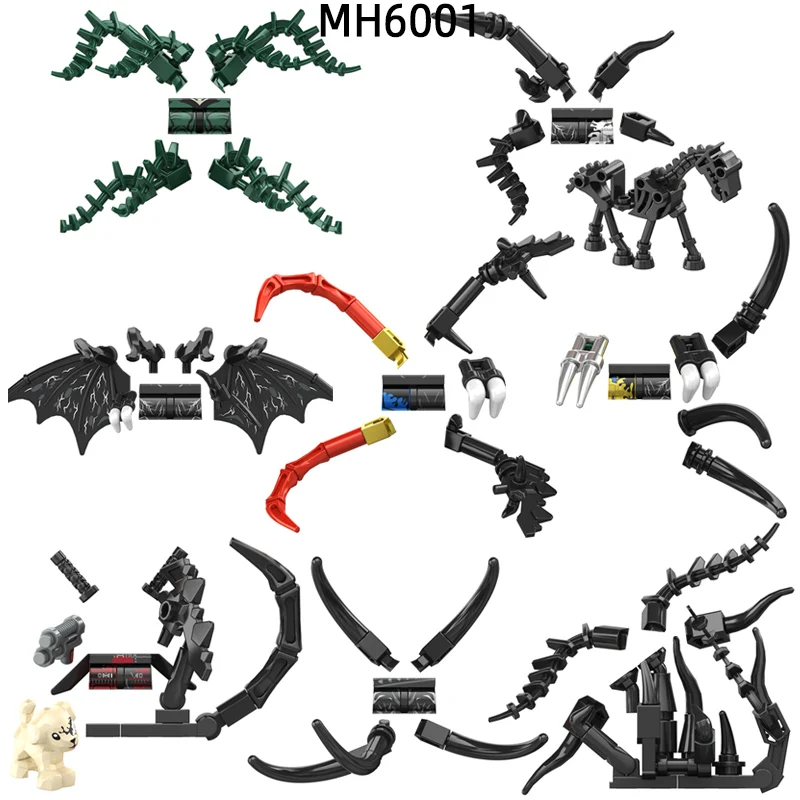 MH6001