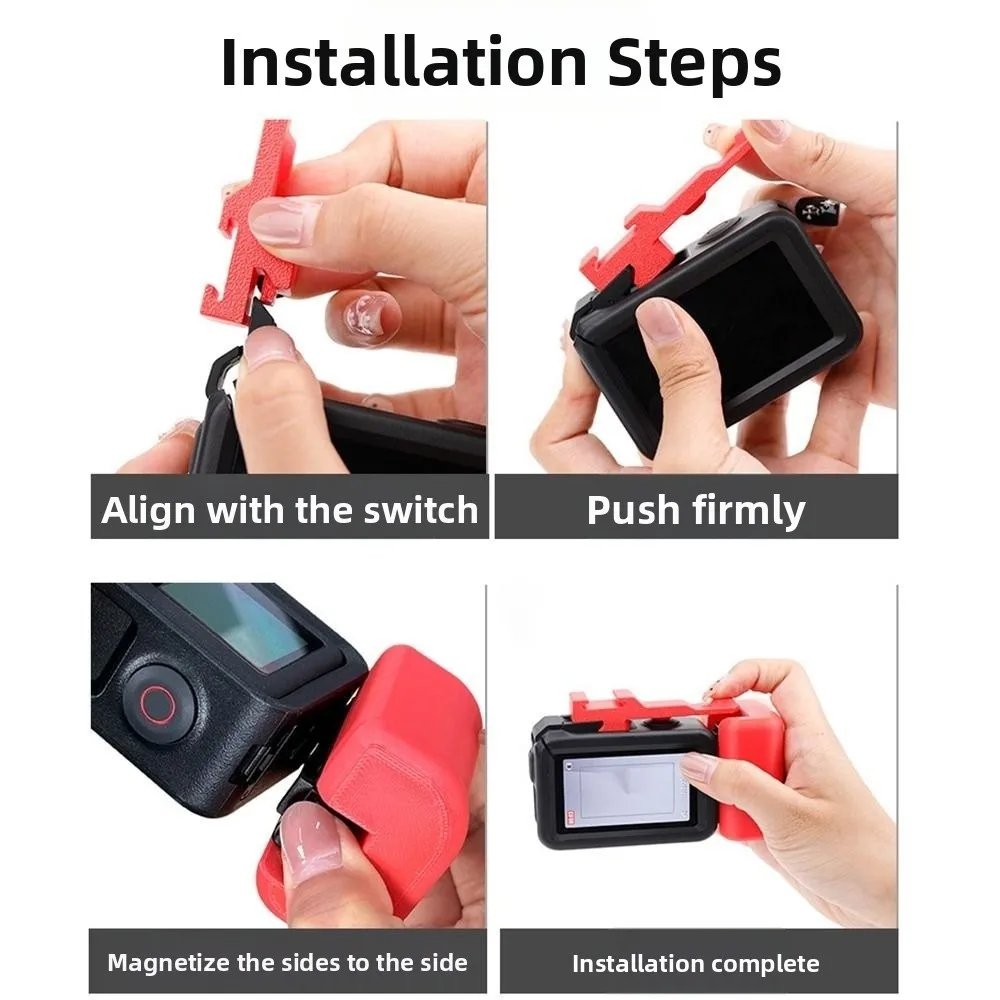 Installation Steps

Align with the switch

Push firmly

Magnetize the sides to the side

Installation complete