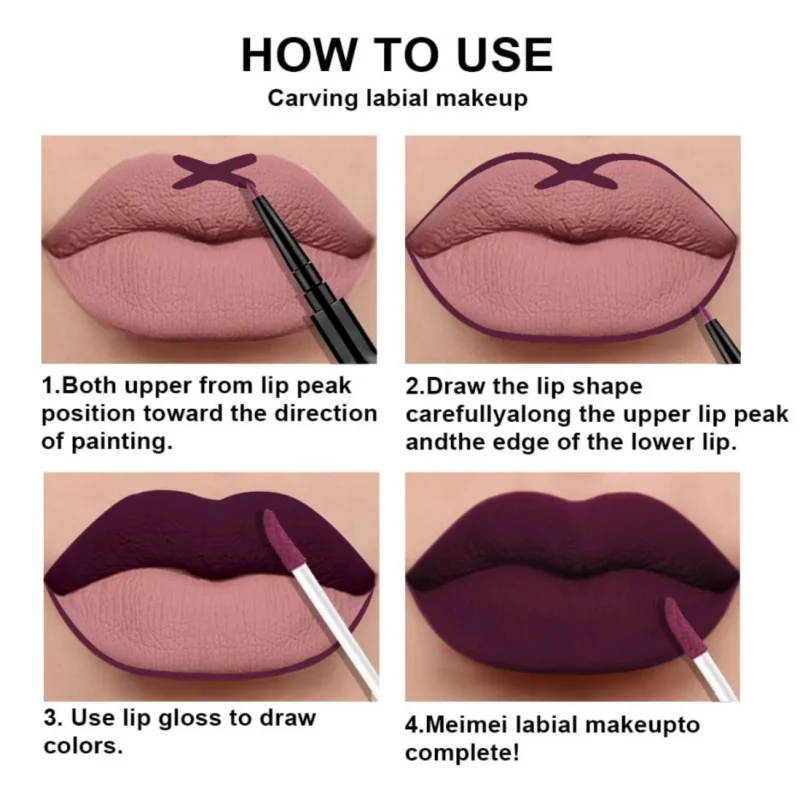 HOW TO USE
Carving labial makeup

1.Both upper from lip peak position toward the direction of painting.

2.Draw the lip shape carefullyalong the upper lip peak andthe edge of the lower lip.

3. Use lip gloss to draw colors.

4.Meimei labial makeupto complete!