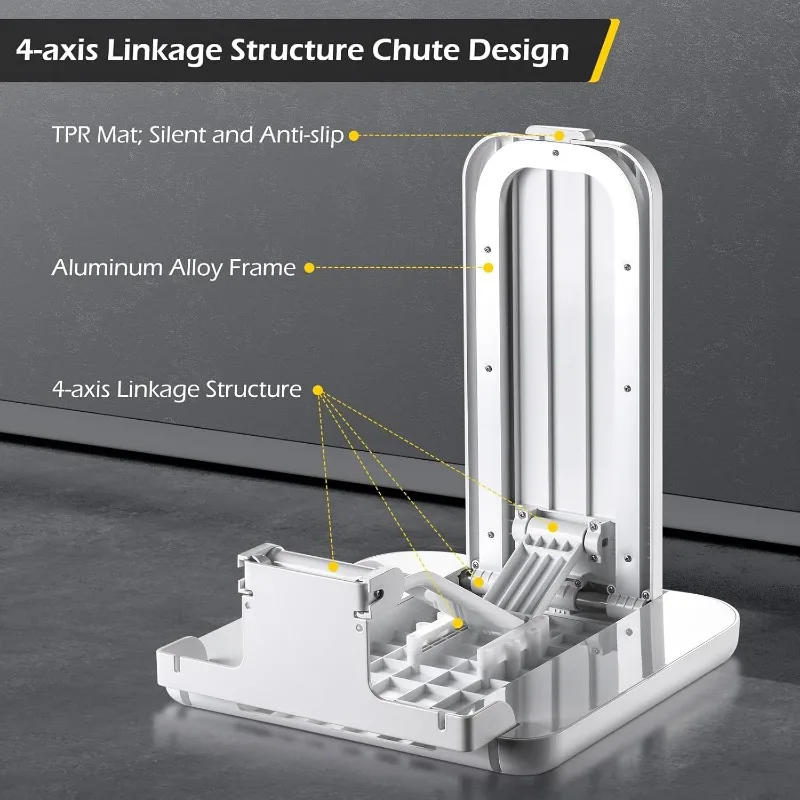 4-axis Linkage Structure Chute Design

TPR Mat; Silent and Anti-slip

Aluminum Alloy Frame

4-axis Linkage Structure