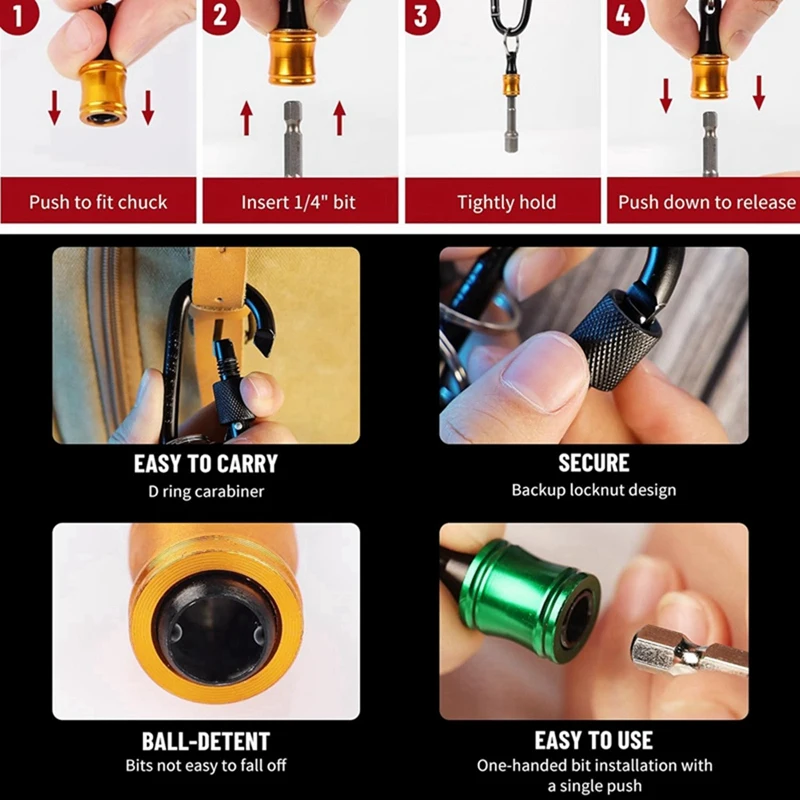 1
Push to fit chuck

2
Insert 1/4" bit

3
Tightly hold

4
Push down to release

EASY TO CARRY
D ring carabiner

SECURE
Backup locknut design

BALL-DETENT
Bits not easy to fall off

EASY TO USE
One-handed bit installation with a single push