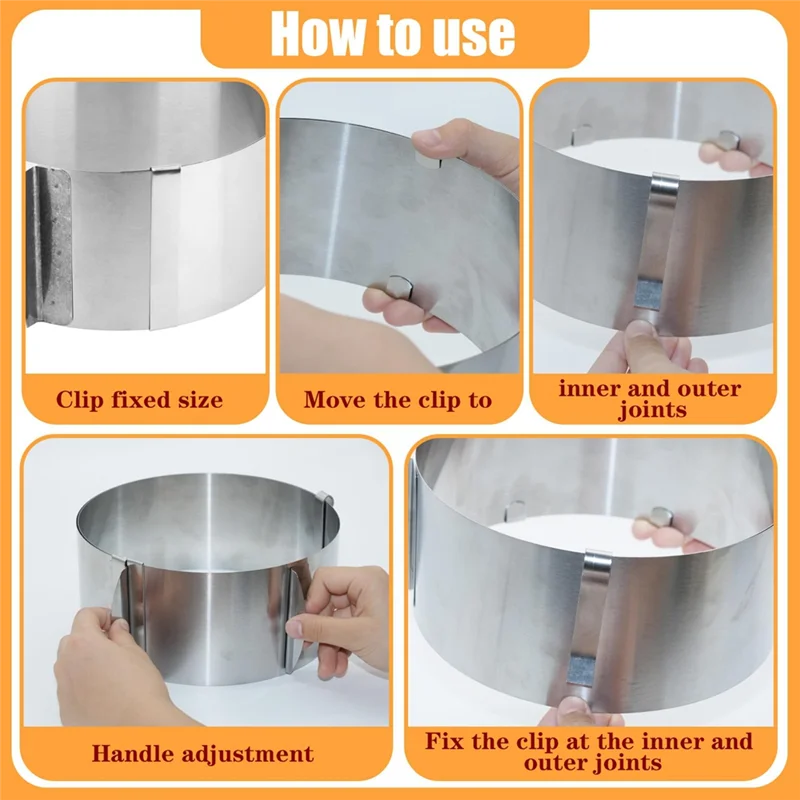 How to use

Clip fixed size

Move the clip to

inner and outer joints

Handle adjustment

Fix the clip at the inner and outer joints