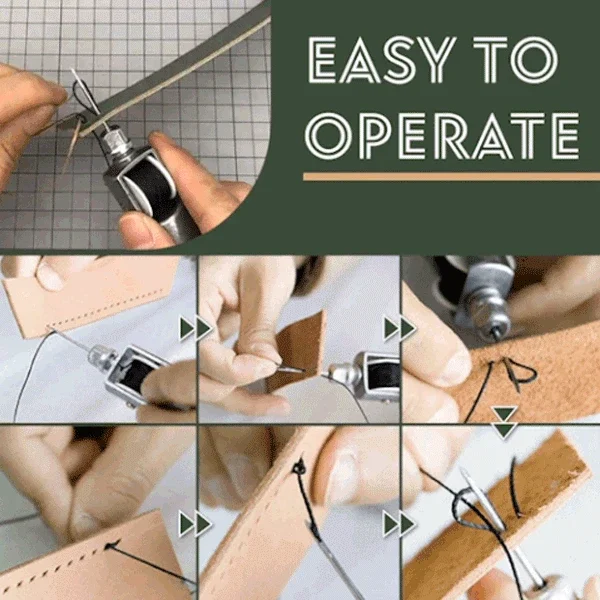 EASY TO OPERATE