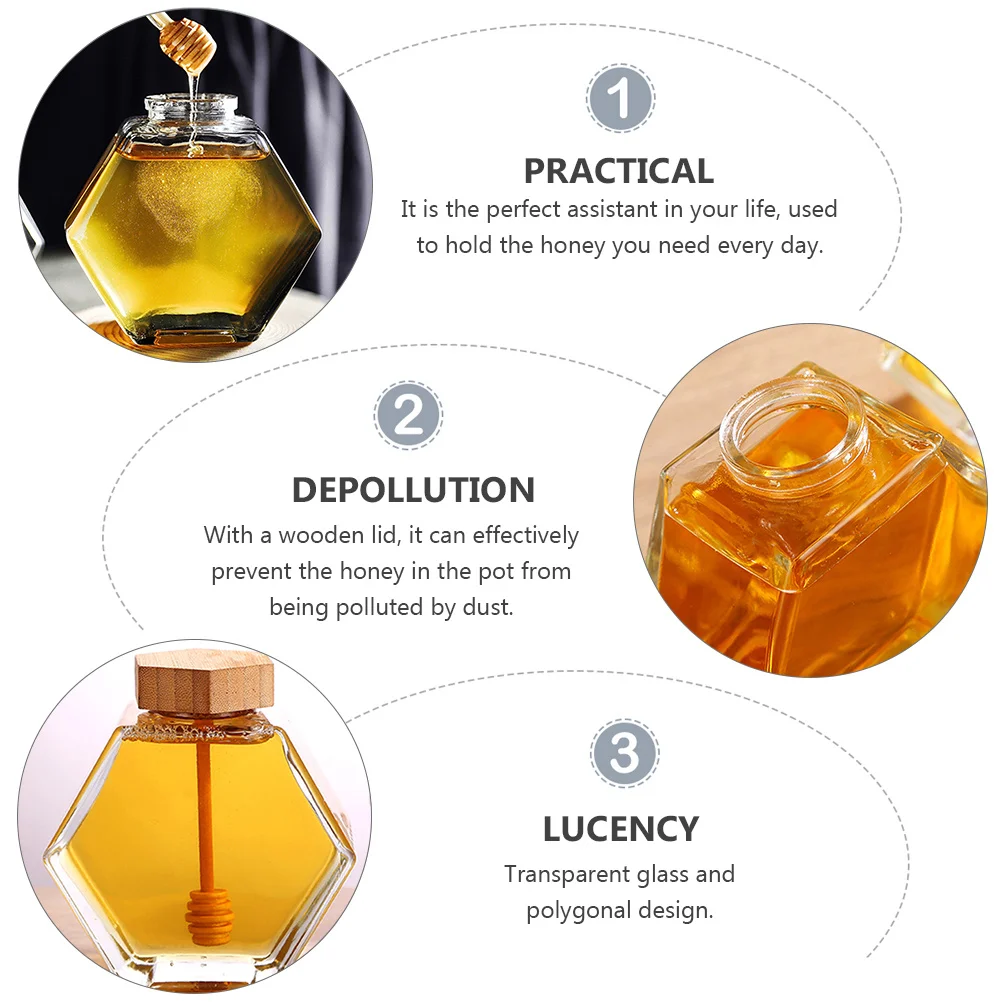 1

PRACTICAL

It is the perfect assistant in your life, used to hold the honey you need every day.

2

DEPOLLUTION

With a wooden lid, it can effectively prevent the honey in the pot from being polluted by dust.

3

LUCENCY

Transparent glass and polygonal design.