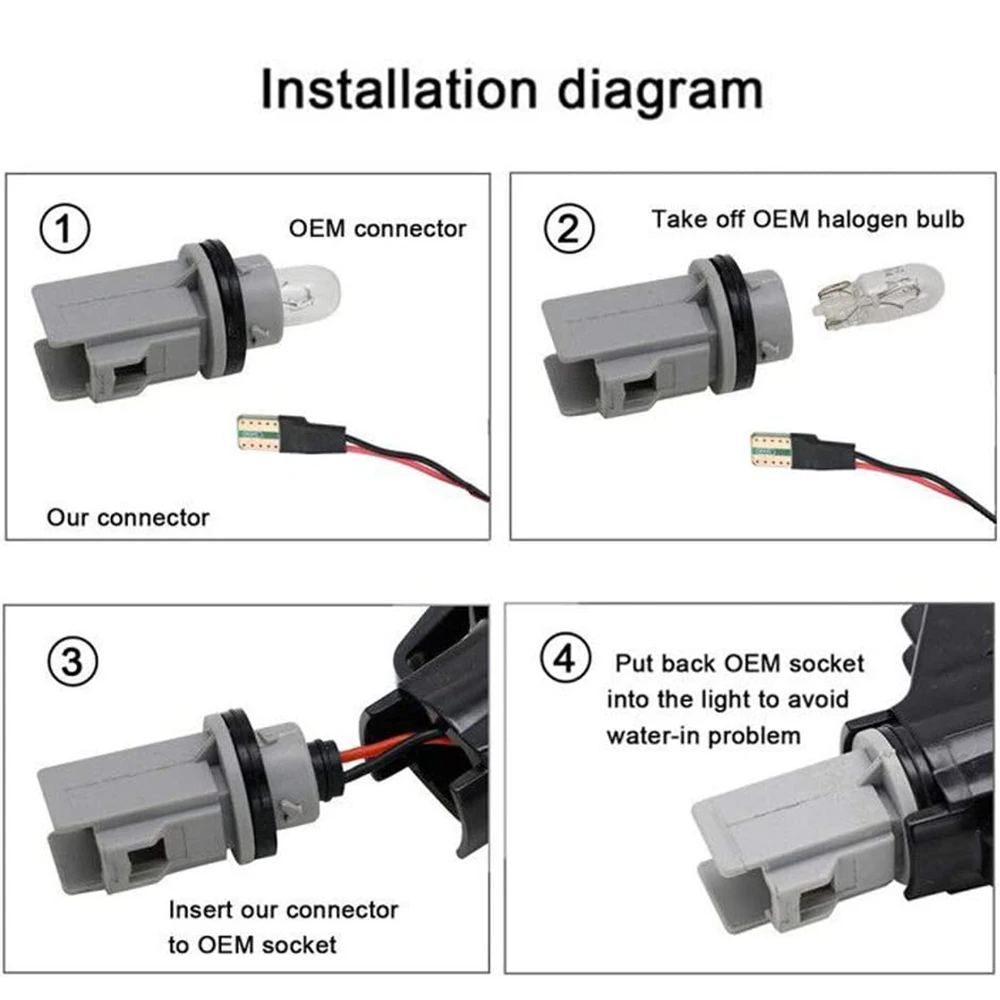 Installation diagram

①
OEM connector
Our connector

②
Take off OEM halogen bulb

③
Insert our connector to OEM socket

④
Put back OEM socket into the light to avoid water-in problem