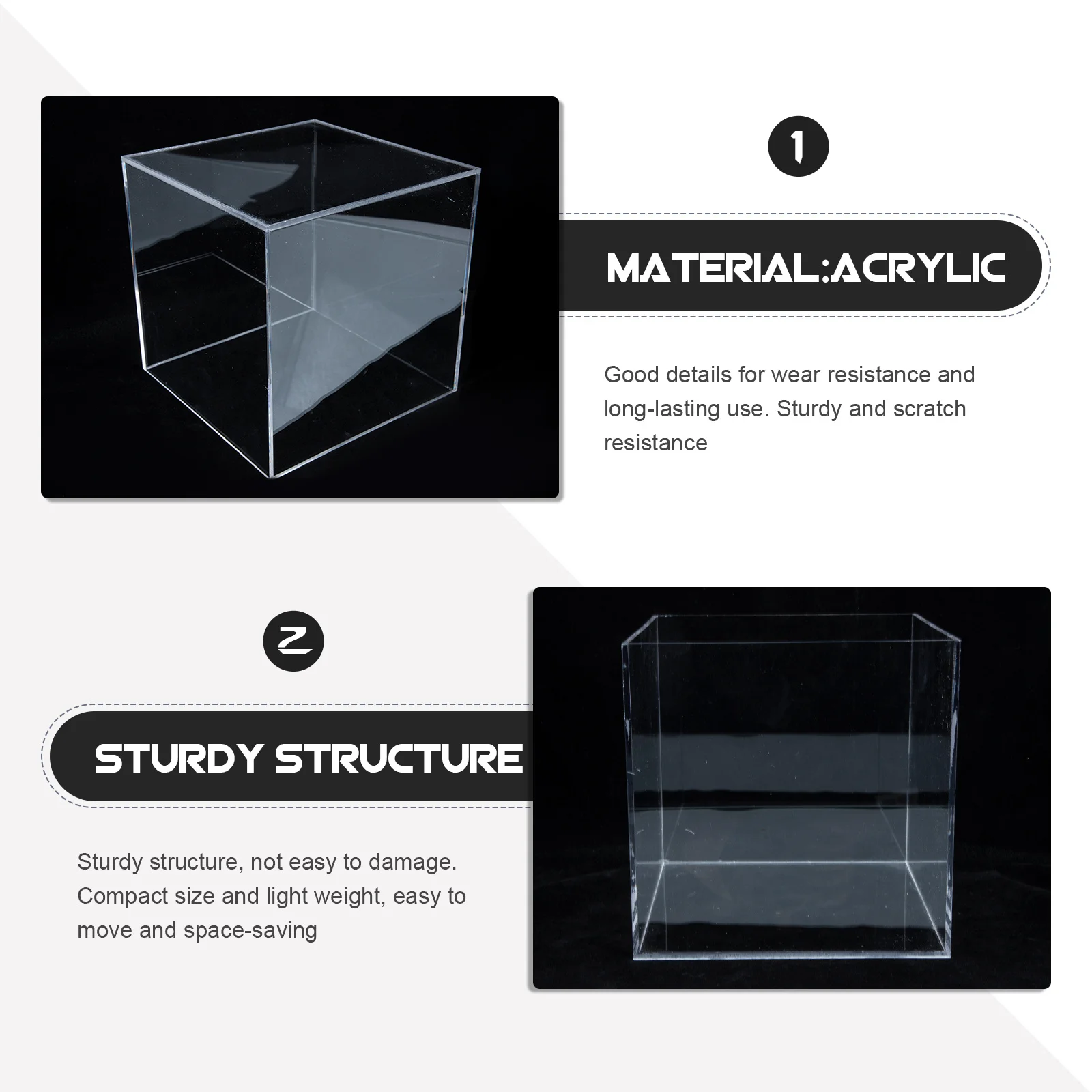 1

MATERIAL:ACRYLIC

Good details for wear resistance and long-lasting use. Sturdy and scratch resistance

2

STURDY STRUCTURE

Sturdy structure, not easy to damage. Compact size and light weight, easy to move and space-saving