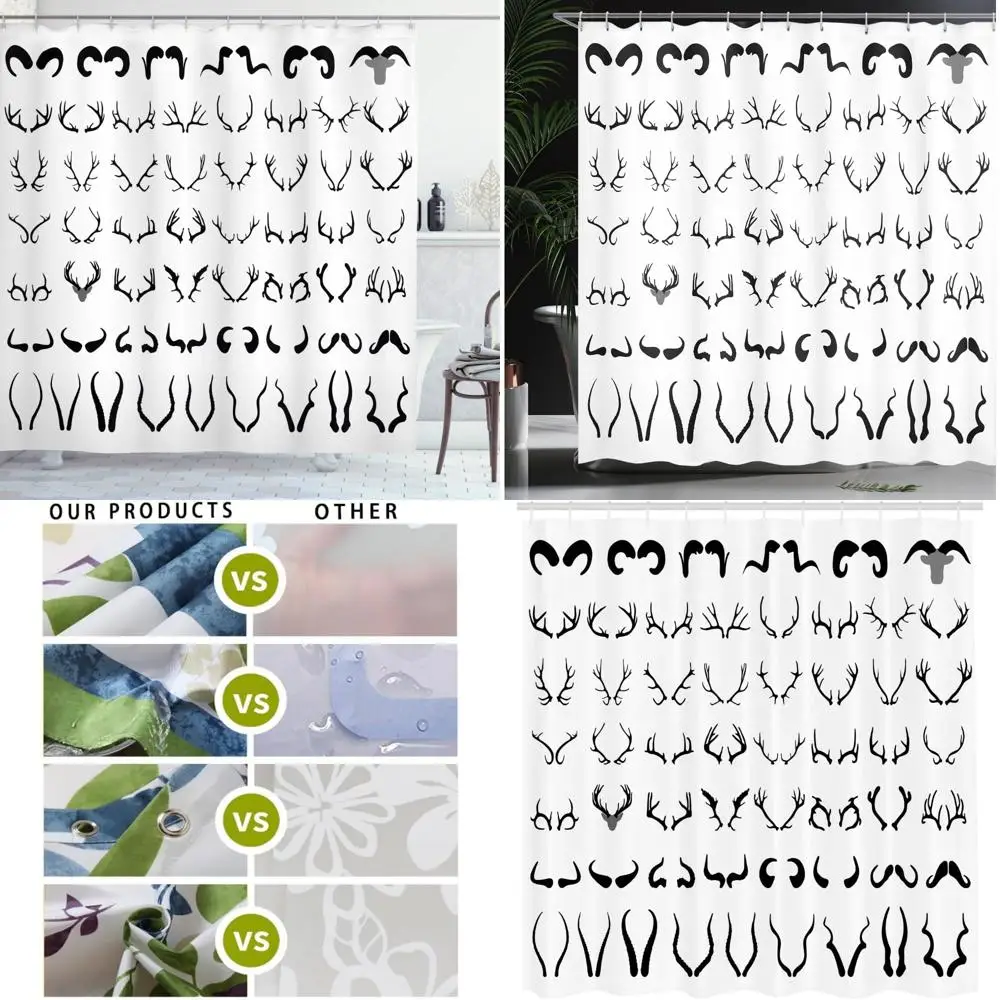 OUR PRODUCTS OTHER

VS

VS

VS

VS