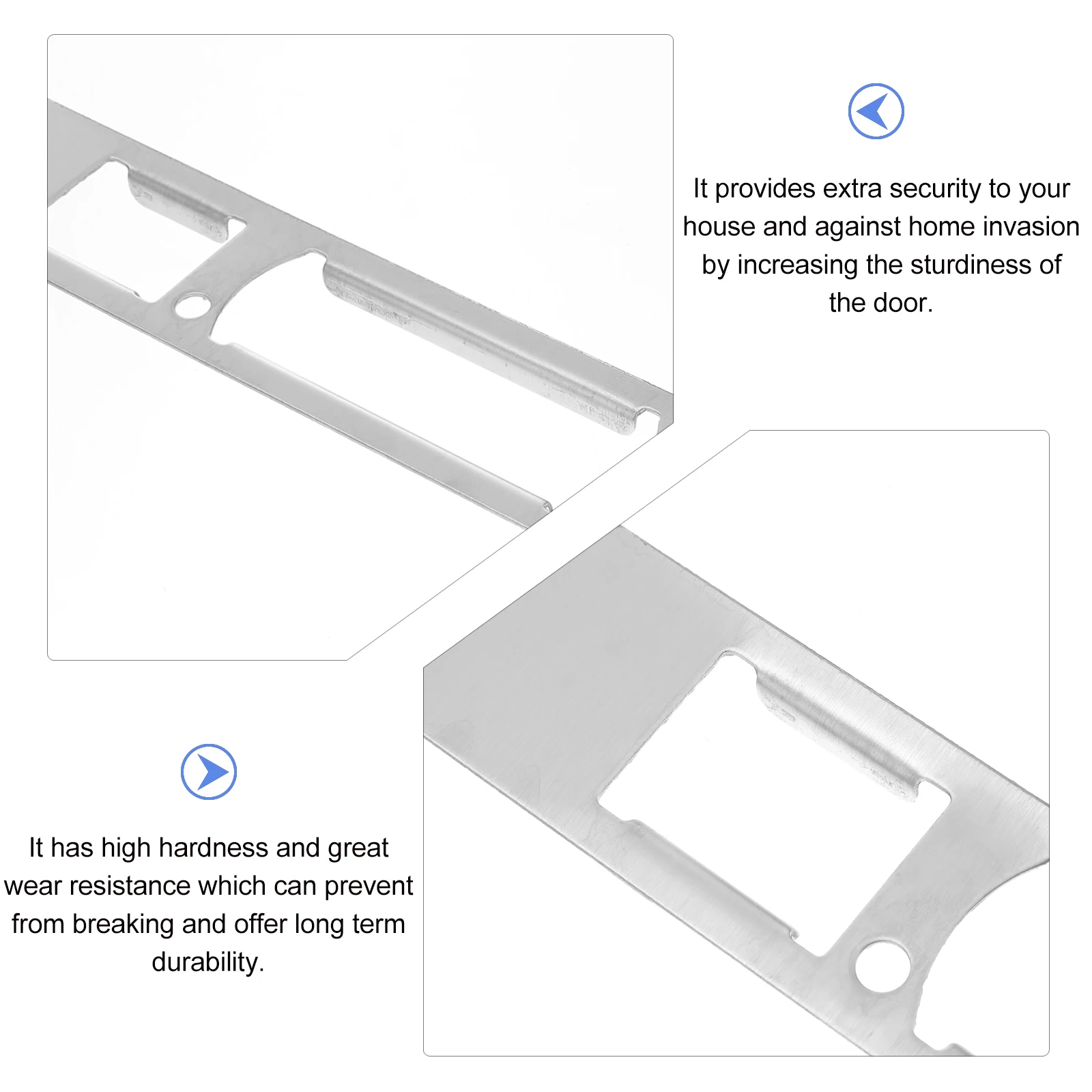 It provides extra security to your house and against home invasion by increasing the sturdiness of the door.

It has high hardness and great wear resistance which can prevent from breaking and offer long term durability.