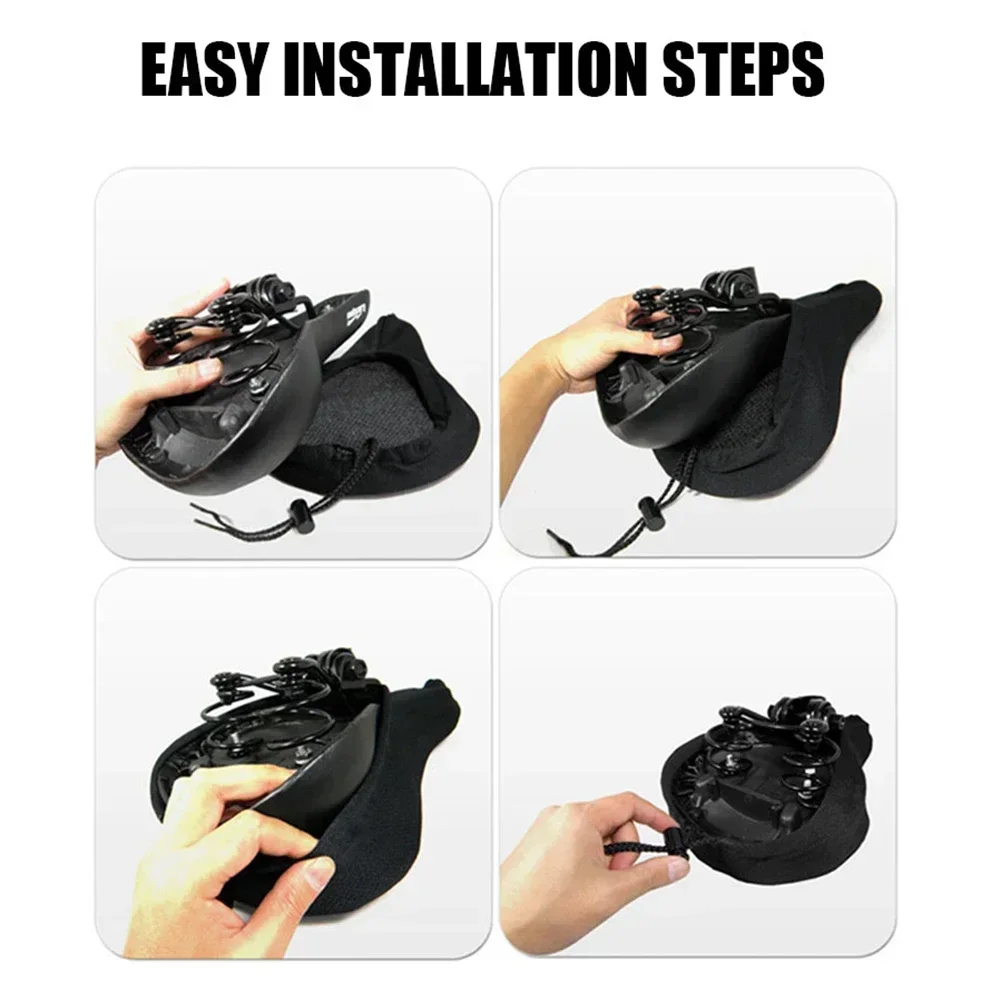 EASY INSTALLATION STEPS