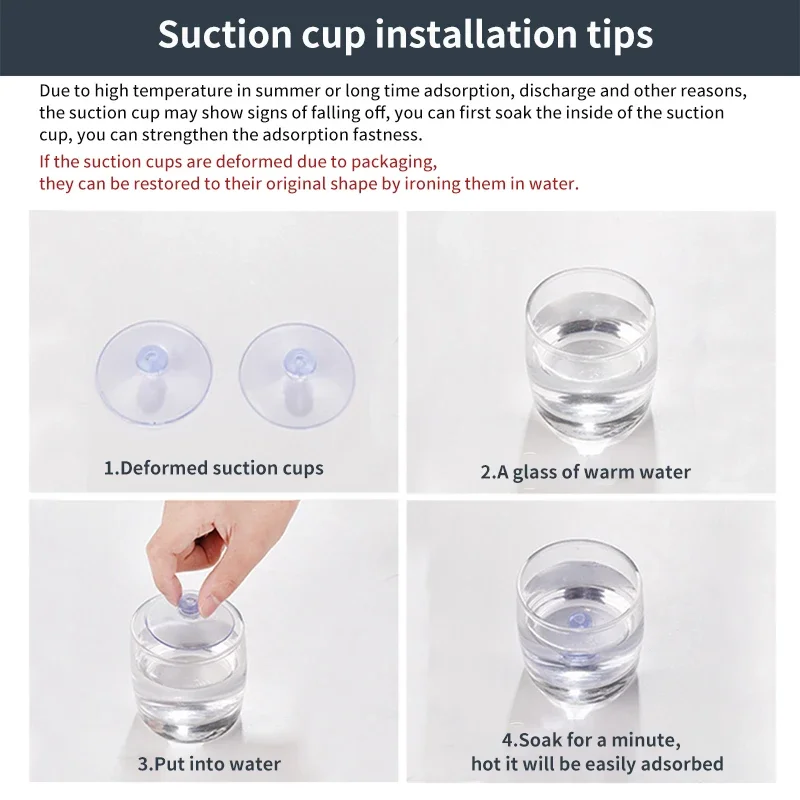 Suction cup installation tips

Due to high temperature in summer or long time adsorption, discharge and other reasons, the suction cup may show signs of falling off, you can first soak the inside of the suction cup, you can strengthen the adsorption fastness.

If the suction cups are deformed due to packaging, they can be restored to their original shape by ironing them in water.

1.Deformed suction cups

2.A glass of warm water

3.Put into water

4.Soak for a minute, hot it will be easily adsorbed