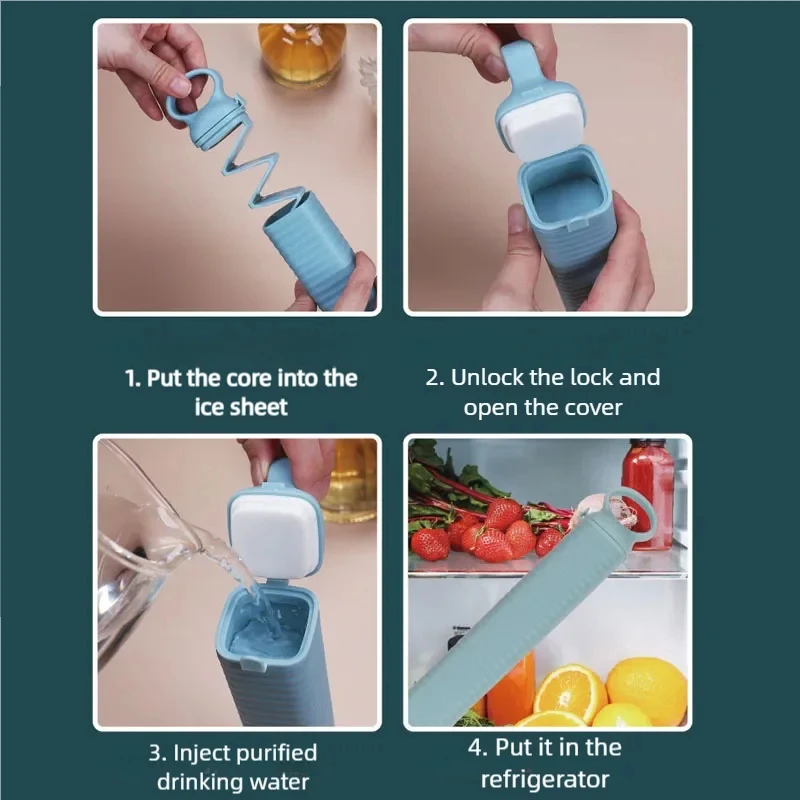 1. Put the core into the ice sheet

2. Unlock the lock and open the cover

3. Inject purified drinking water

4. Put it in the refrigerator