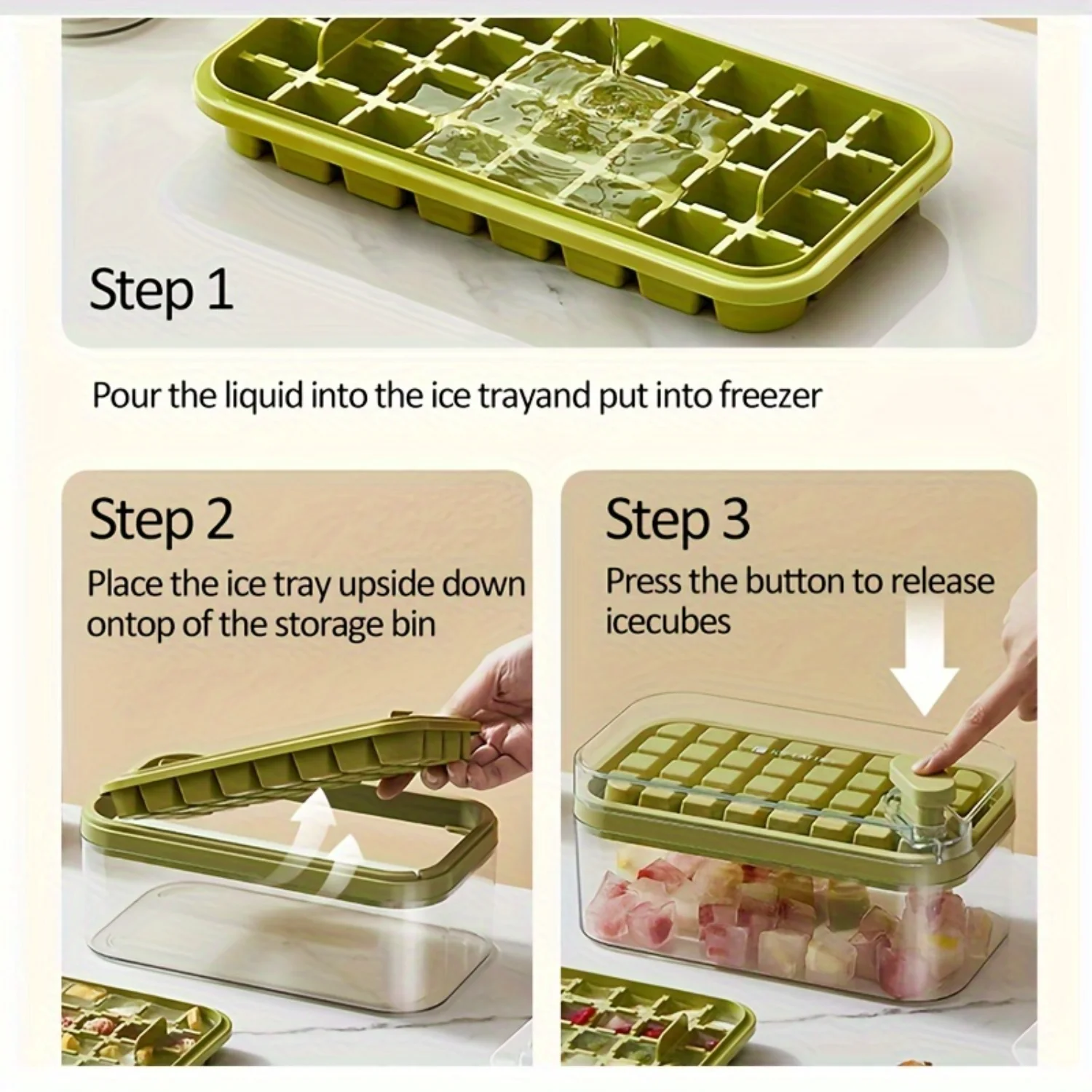 Step 1

Pour the liquid into the ice trayand put into freezer

Step 2

Place the ice tray upside down ontop of the storage bin

Step 3

Press the button to release icecubes