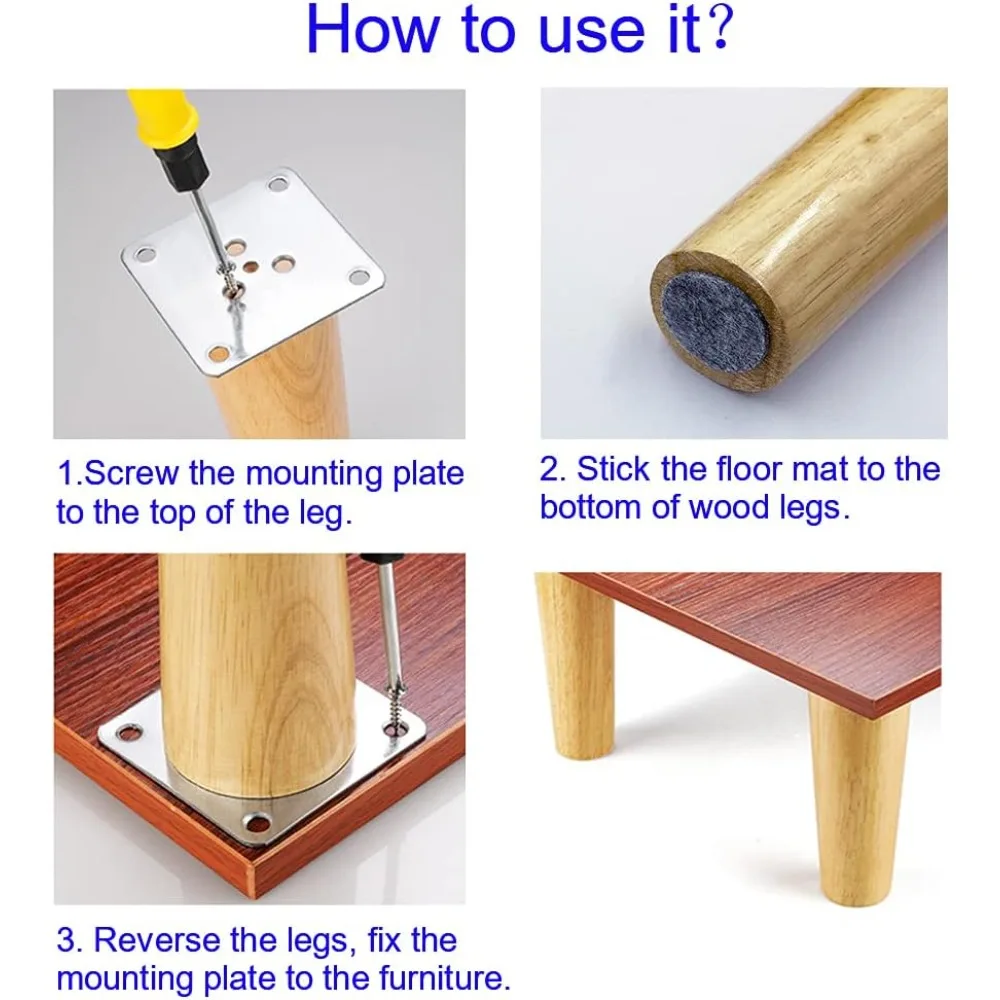 How to use it?

1.Screw the mounting plate to the top of the leg.

2. Stick the floor mat to the bottom of wood legs.

3. Reverse the legs, fix the mounting plate to the furniture.