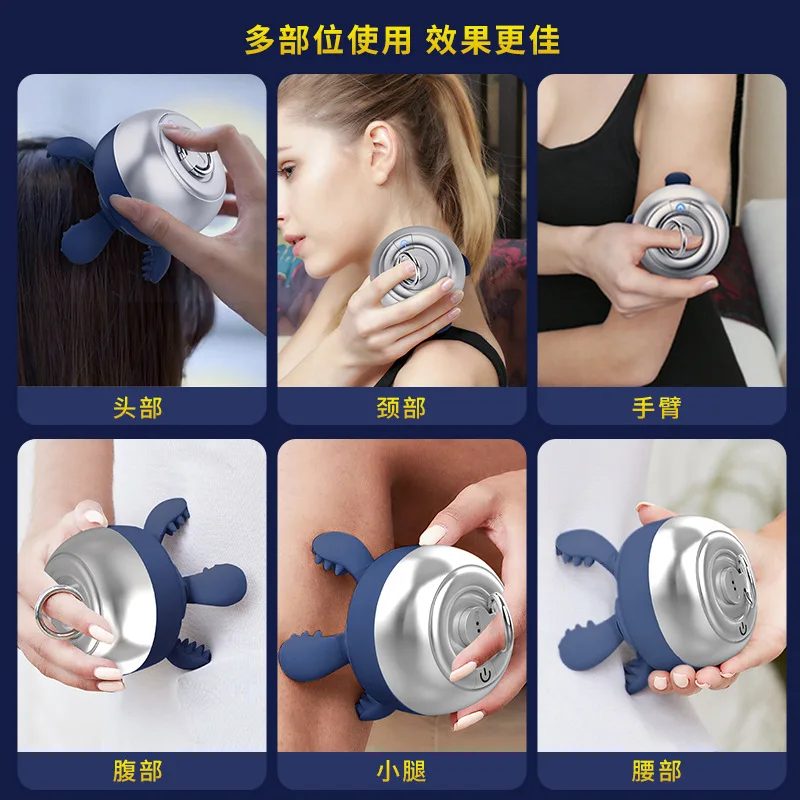 多部位使用 效果更佳

头部

颈部

手臂

腹部

小腿

腰部