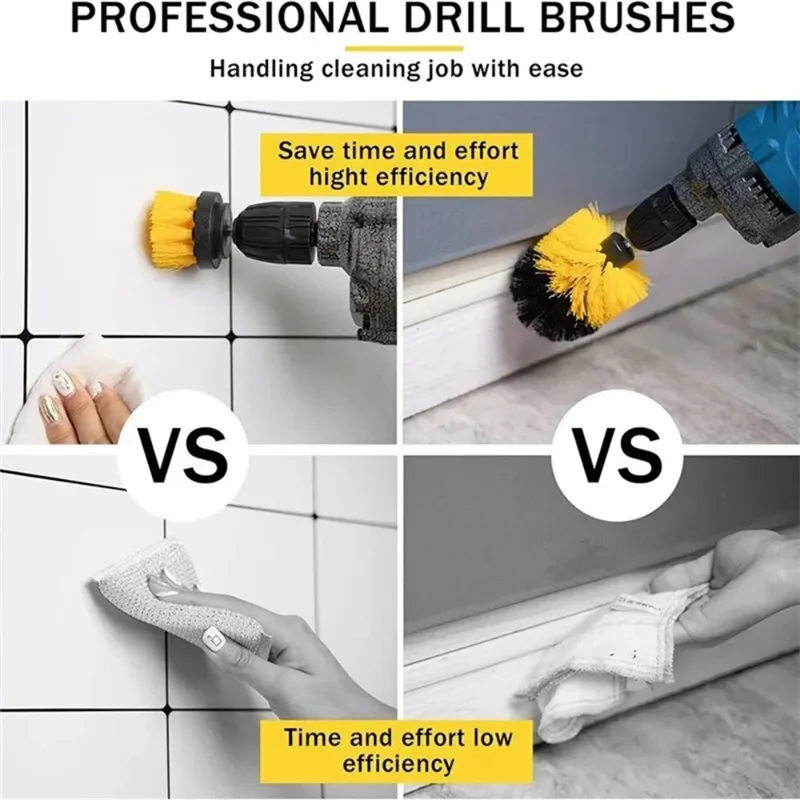 PROFESSIONAL DRILL BRUSHES

Handling cleaning job with ease

Save time and effort hight efficiency

VS

VS

Time and effort low efficiency