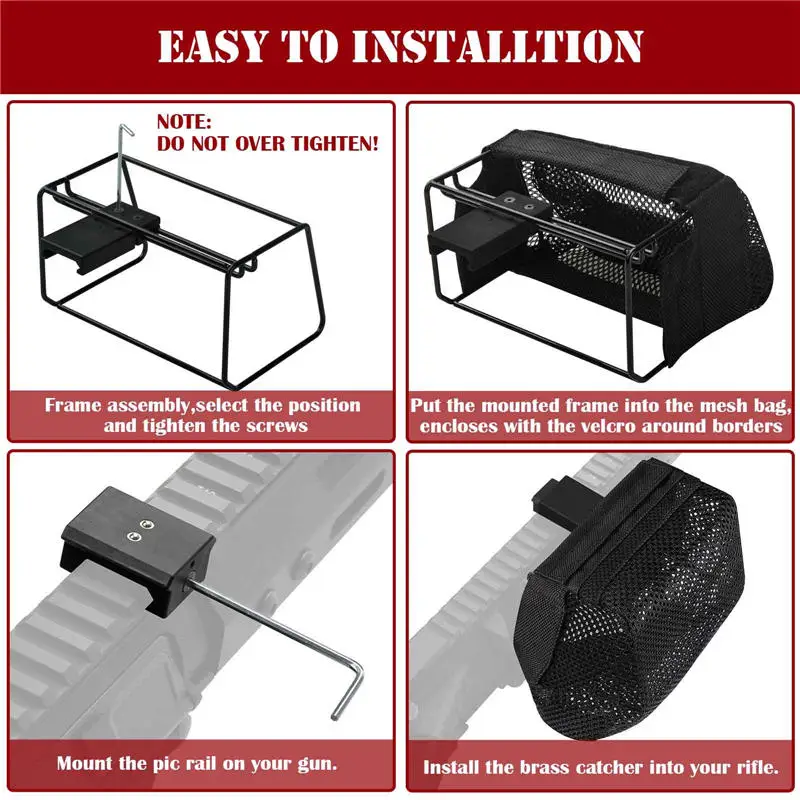 EASY TO INSTALLTION

NOTE:
DO NOT OVER TIGHTEN!

Frame assembly,select the position and tighten the screws

Put the mounted frame into the mesh bag, encloses with the velcro around borders

Mount the pic rail on your gun.

Install the brass catcher into your rifle.