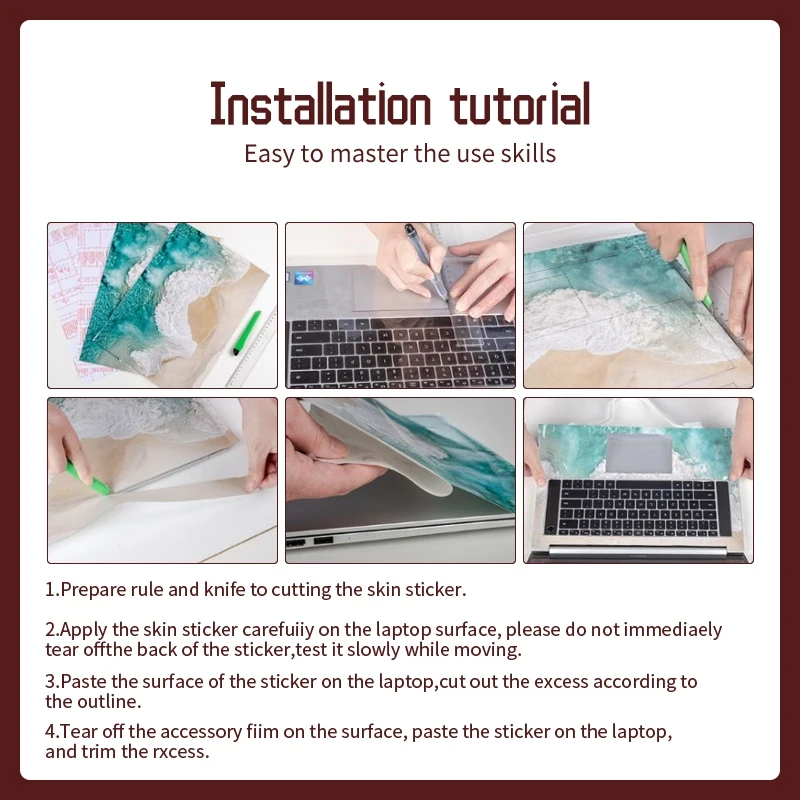 Installation tutorial
Easy to master the use skills

1.Prepare rule and knife to cutting the skin sticker.

2.Apply the skin sticker carefuiiy on the laptop surface, please do not immediaely tear offthe back of the sticker,test it slowly while moving.

3.Paste the surface of the sticker on the laptop,cut out the excess according to the outline.

4.Tear off the accessory fiim on the surface, paste the sticker on the laptop, and trim the rxcess.