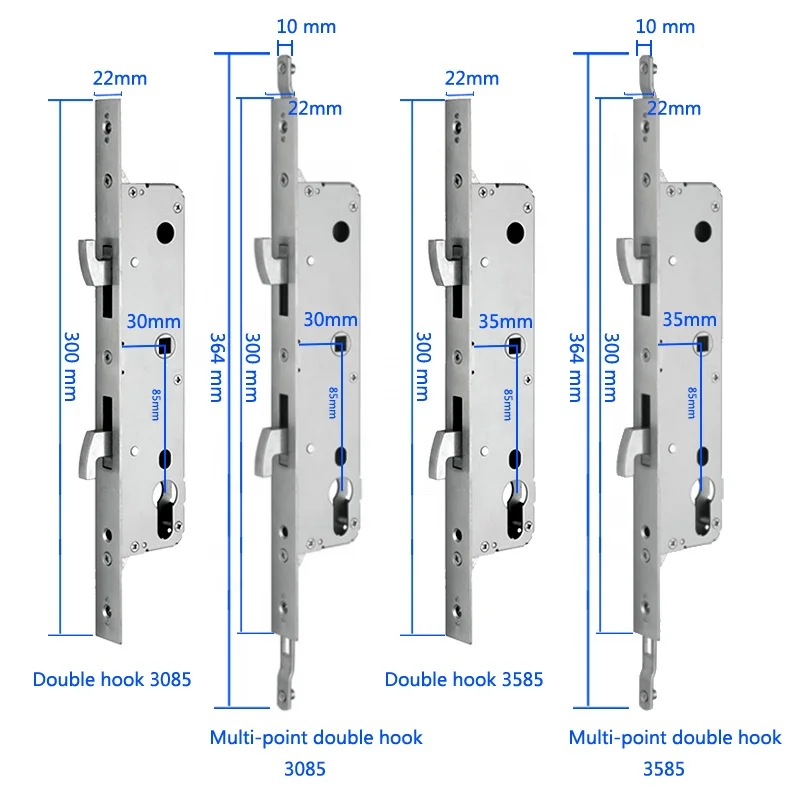 22mm
300 mm
30mm
85mm
Double hook 3085

10 mm
22mm
364 mm
300 mm
30mm
85mm
Multi-point double hook 3085

22mm
300 mm
35mm
85mm
Double hook 3585

10 mm
22mm
364 mm
300 mm
35mm
85mm
Multi-point double hook 3585