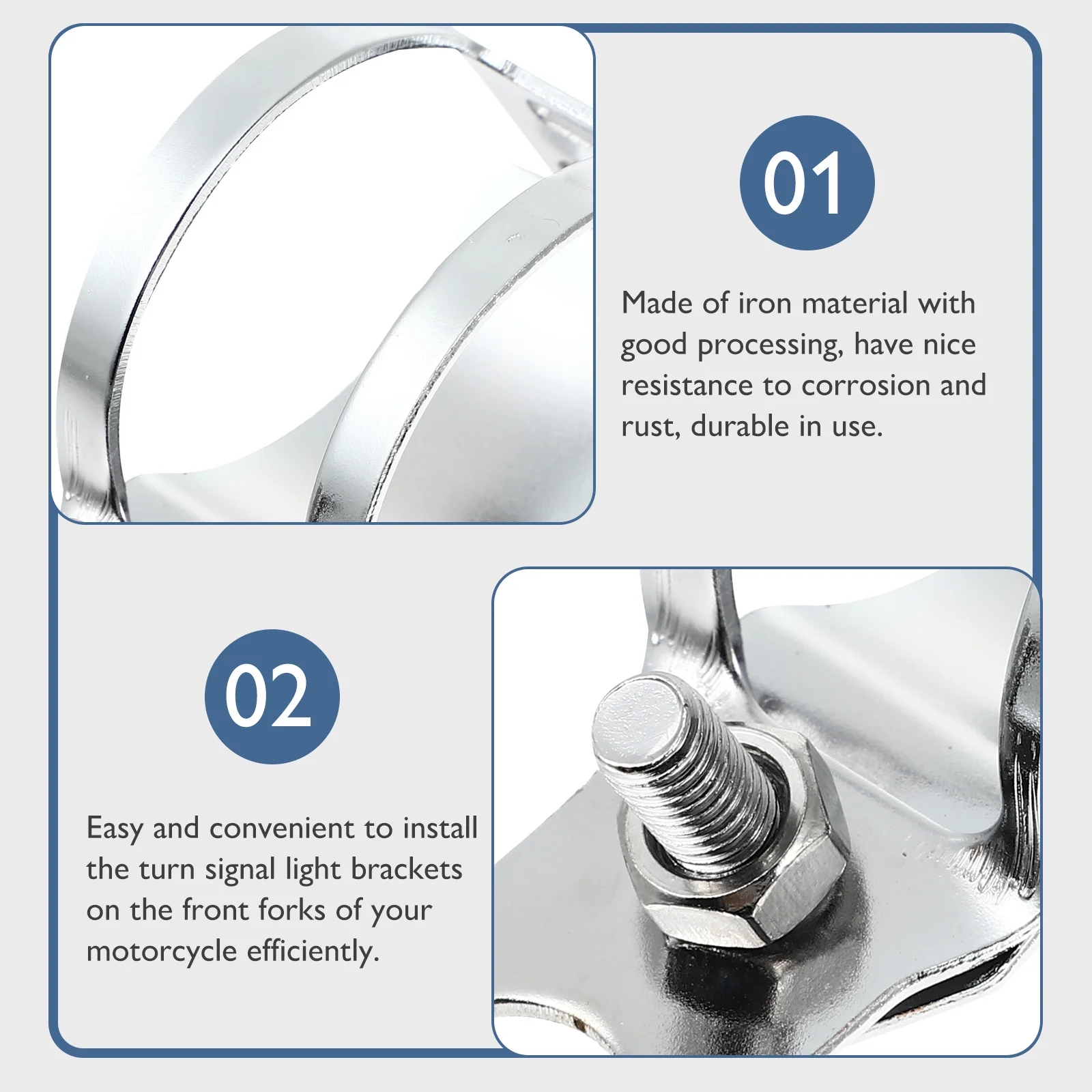 01

Made of iron material with good processing, have nice resistance to corrosion and rust, durable in use.

02

Easy and convenient to install the turn signal light brackets on the front forks of your motorcycle efficiently.