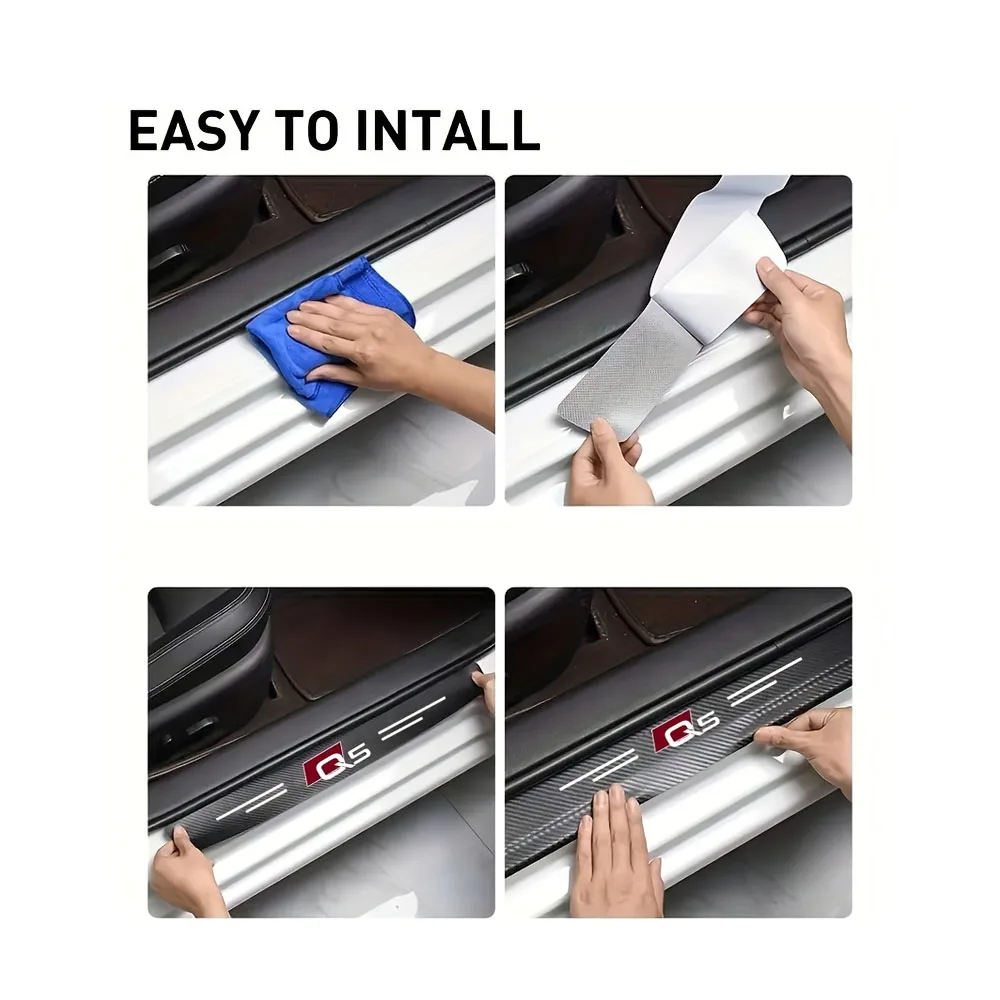 EASY TO INTALL

Q5

Q5