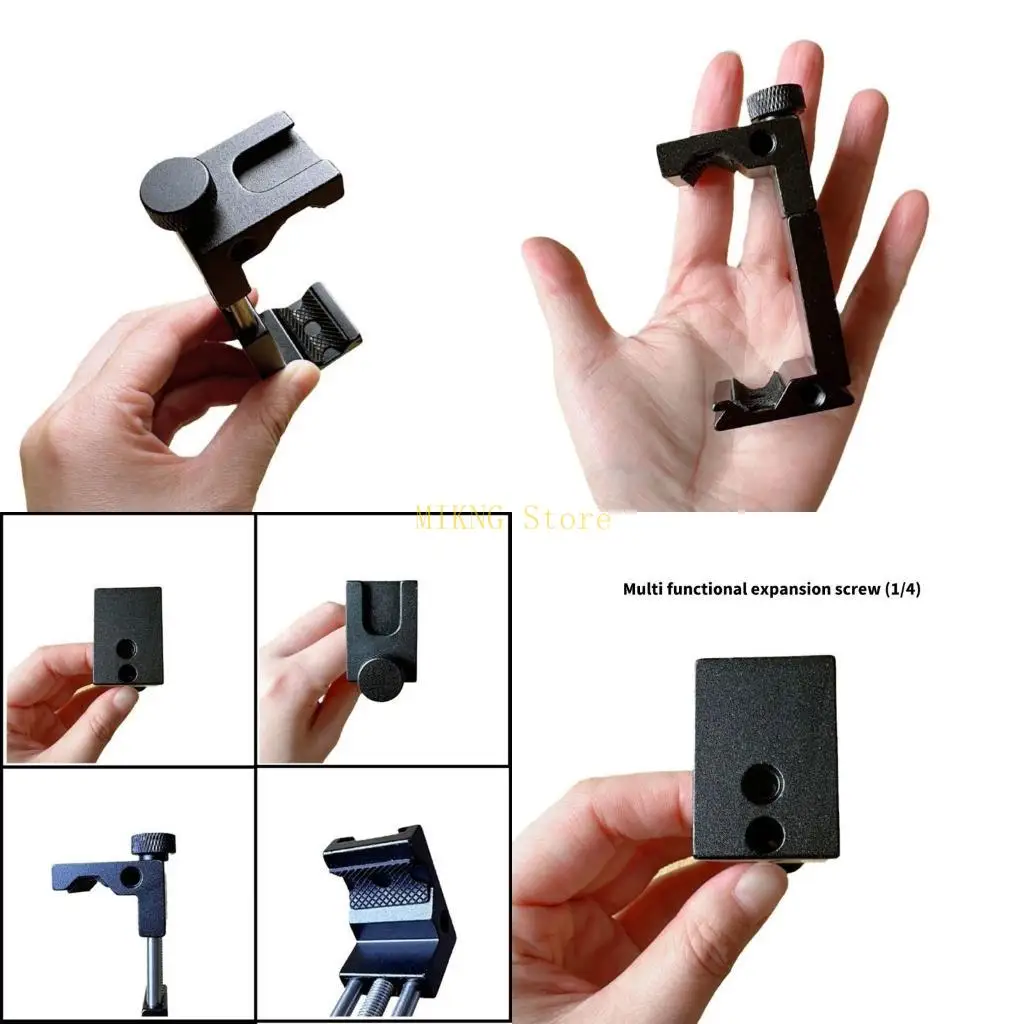 MIKNG Store

Multi functional expansion screw (1/4)