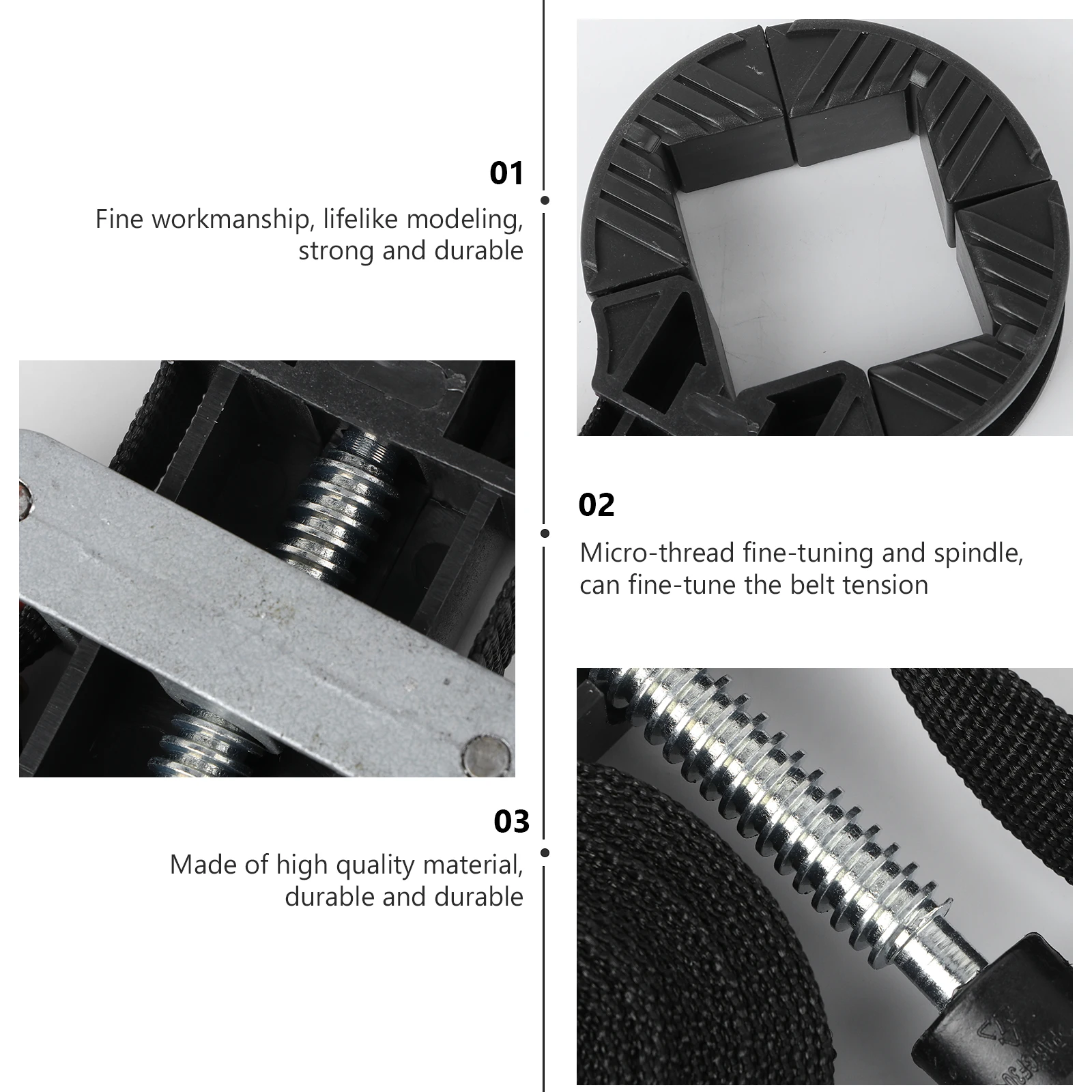 01

Fine workmanship, lifelike modeling, strong and durable

02

Micro-thread fine-tuning and spindle, can fine-tune the belt tension

03

Made of high quality material, durable and durable