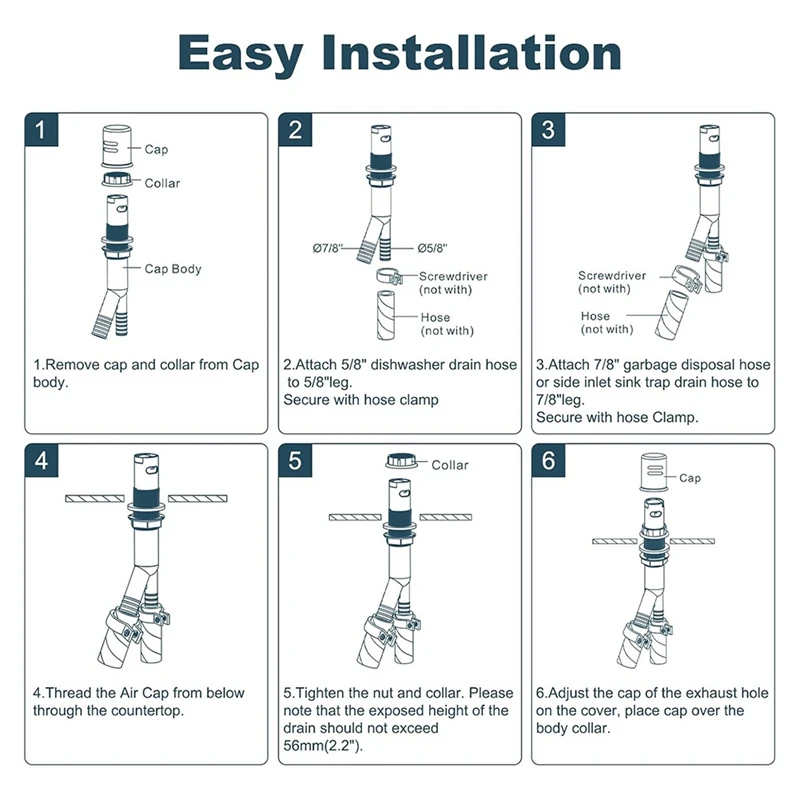 Easy Installation

1

Cap

Collar

Cap Body

1.Remove cap and collar from Cap body.

2

Ø7/8"

Ø5/8"

Screwdriver (not with)

Hose (not with)

2.Attach 5/8" dishwasher drain hose to 5/8"leg.
Secure with hose clamp

3

Screwdriver (not with)

Hose (not with)

3.Attach 7/8" garbage disposal hose or side inlet sink trap drain hose to 7/8"leg.
Secure with hose Clamp.

4

4.Thread the Air Cap from below through the countertop.

5

Collar

5.Tighten the nut and collar. Please note that the exposed height of the drain should not exceed 56mm(2.2").

6

Cap

6.Adjust the cap of the exhaust hole on the cover, place cap over the body collar.