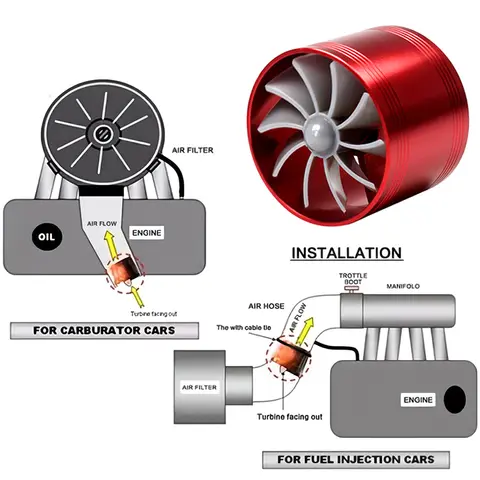 AIR FILTER

OIL

AIR FLOW

ENGINE

Turbine facing out

FOR CARBURATOR CARS

INSTALLATION

TROTTLE BOOT

MANIFOLO

AIR HOSE

AIR FLOW

The with cable tie

AIR FILTER

ENGINE

Turbine facing out

FOR FUEL INJECTION CARS