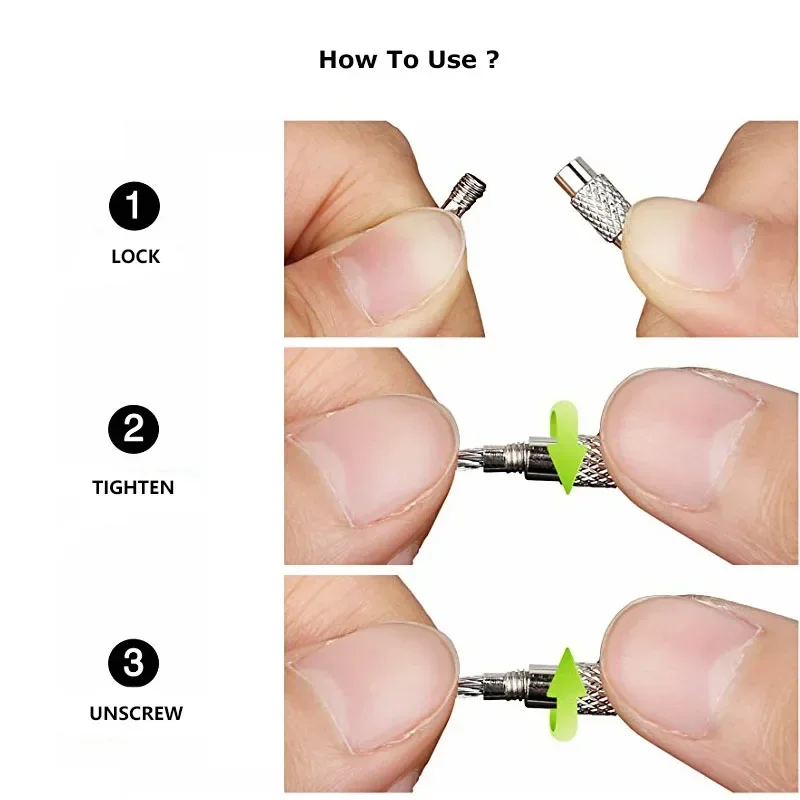 How To Use ?

1
LOCK

2
TIGHTEN

3
UNSCREW