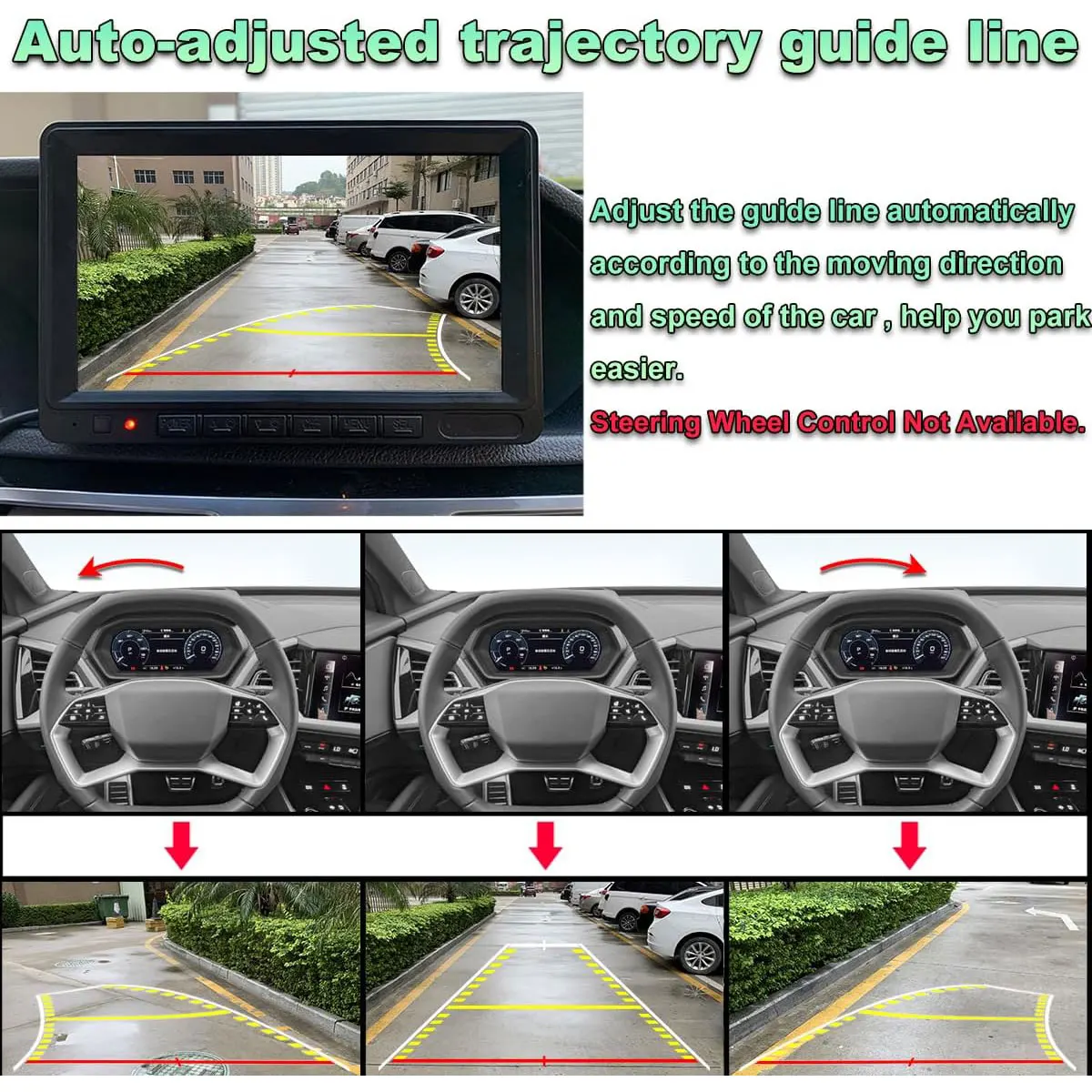 Auto-adjusted trajectory guide line

Adjust the guide line automatically according to the moving direction and speed of the car , help you park easier.

Steering Wheel Control Not Available.