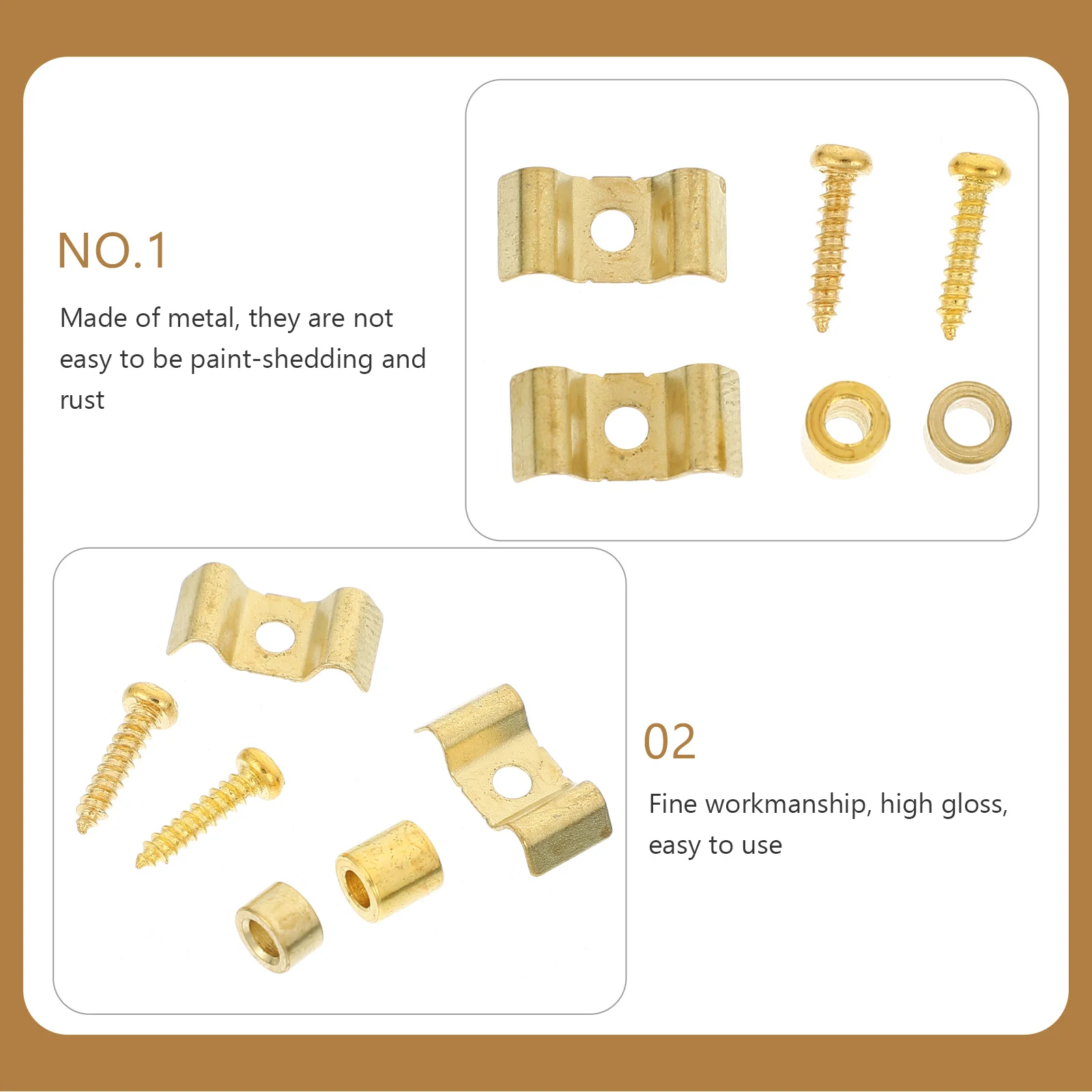 NO.1

Made of metal, they are not easy to be paint-shedding and rust

02

Fine workmanship, high gloss, easy to use