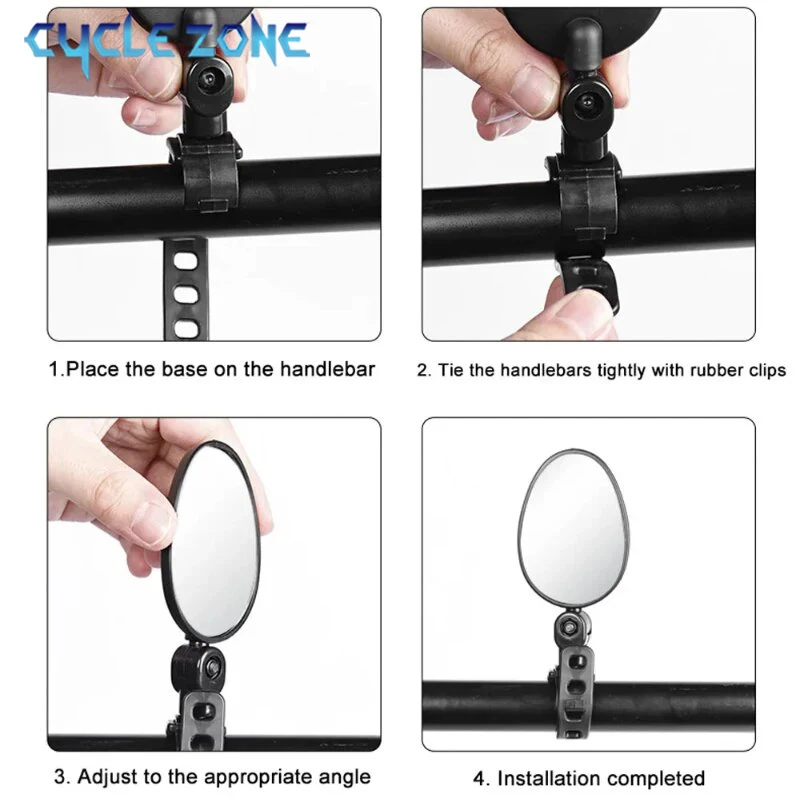 CYCLE ZONE

1.Place the base on the handlebar

2. Tie the handlebars tightly with rubber clips

3. Adjust to the appropriate angle

4. Installation completed