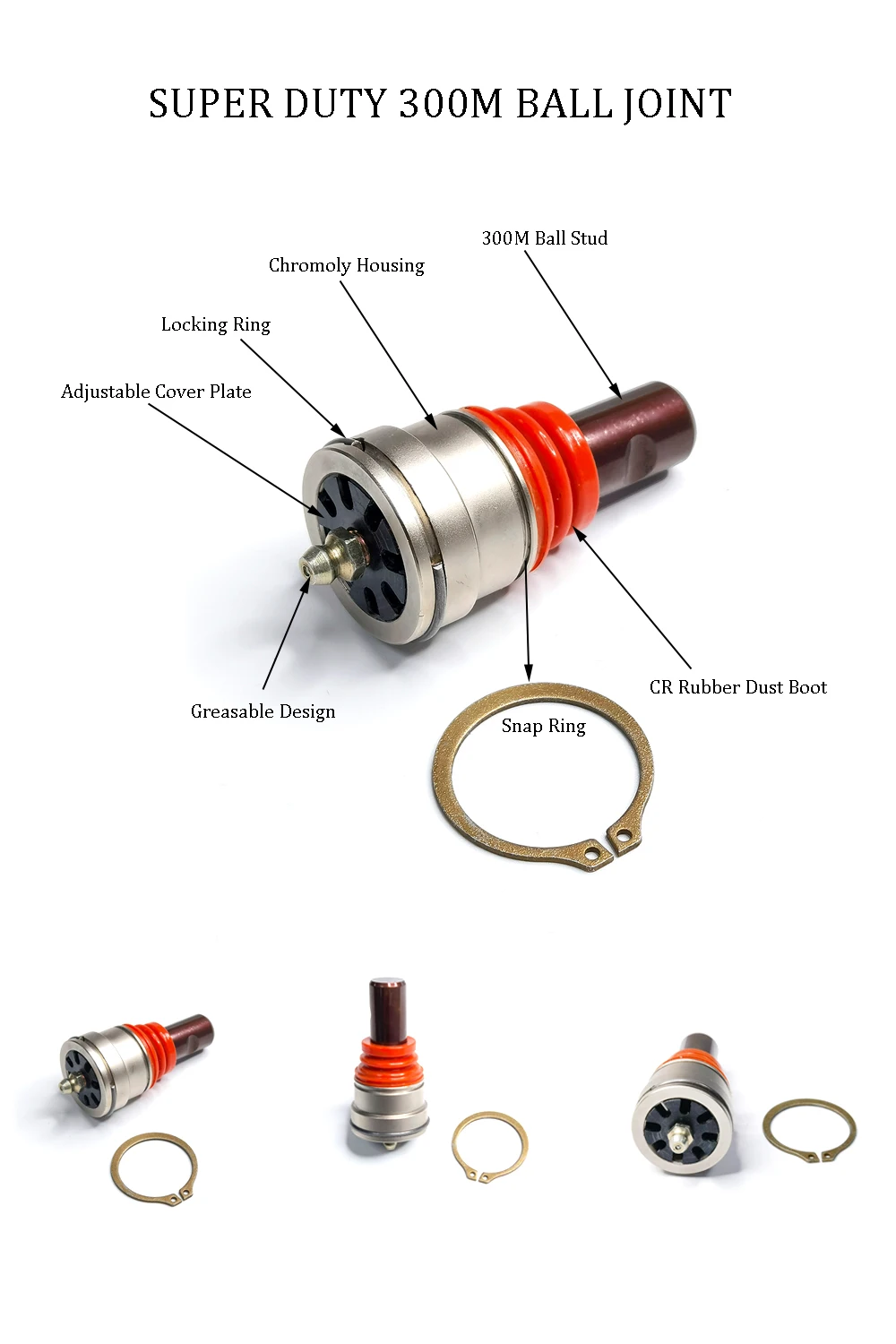 SUPER DUTY 300M BALL JOINT

300M Ball Stud

Chromoly Housing

Locking Ring

Adjustable Cover Plate

Greasable Design

CR Rubber Dust Boot

Snap Ring