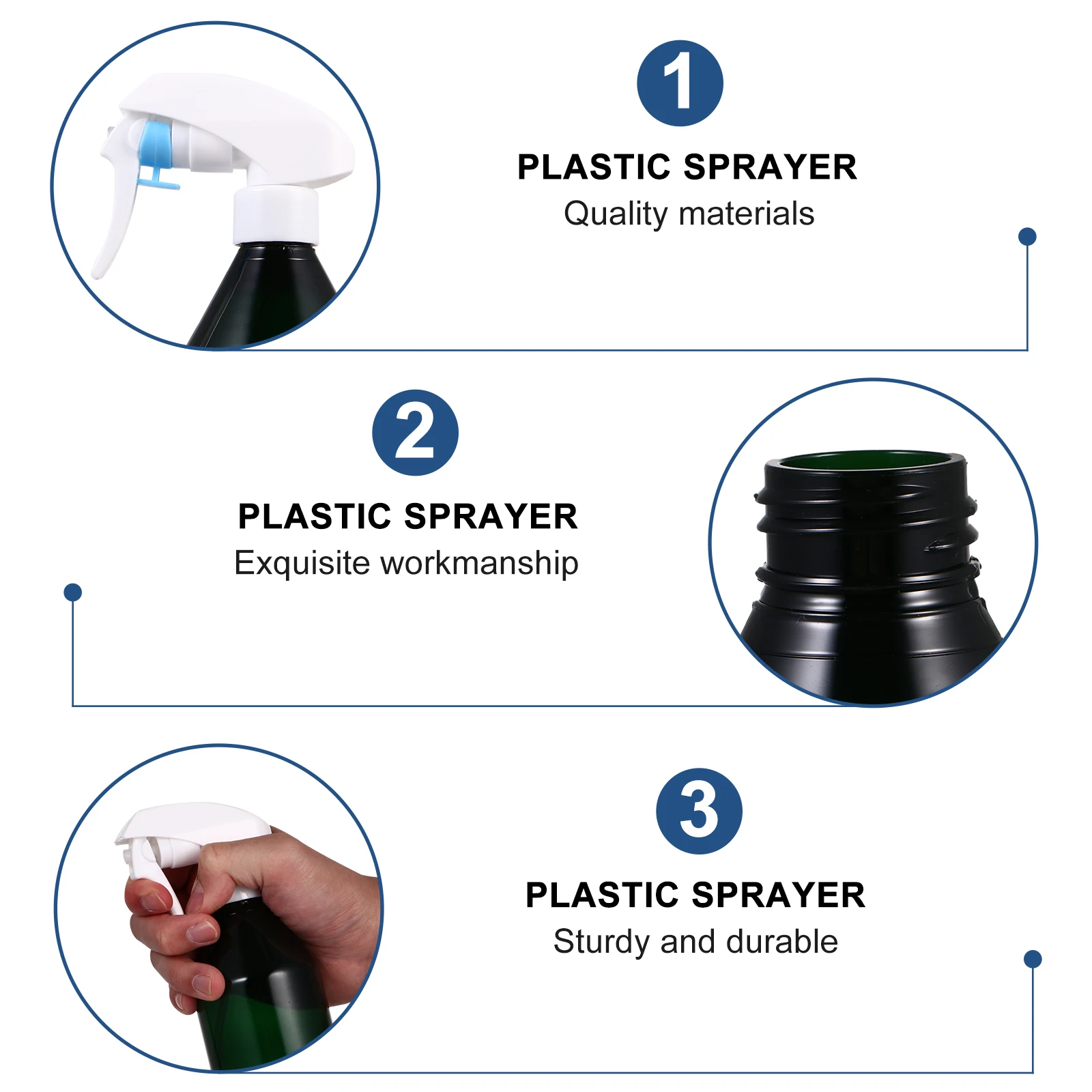 1

PLASTIC SPRAYER
Quality materials

2

PLASTIC SPRAYER
Exquisite workmanship

3

PLASTIC SPRAYER
Sturdy and durable