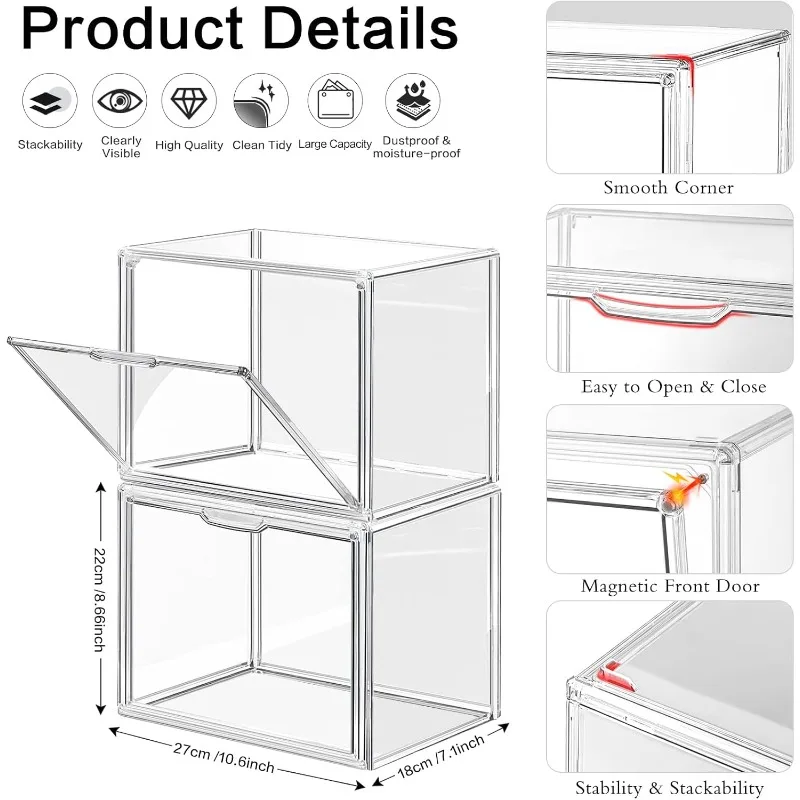 Product Details

Stackability
Clearly Visible
High Quality
Clean Tidy
Large Capacity
Dustproof & moisture-proof

22cm /8.66inch
27cm /10.6inch
18cm /7.1inch

Smooth Corner

Easy to Open & Close

Magnetic Front Door

Stability & Stackability