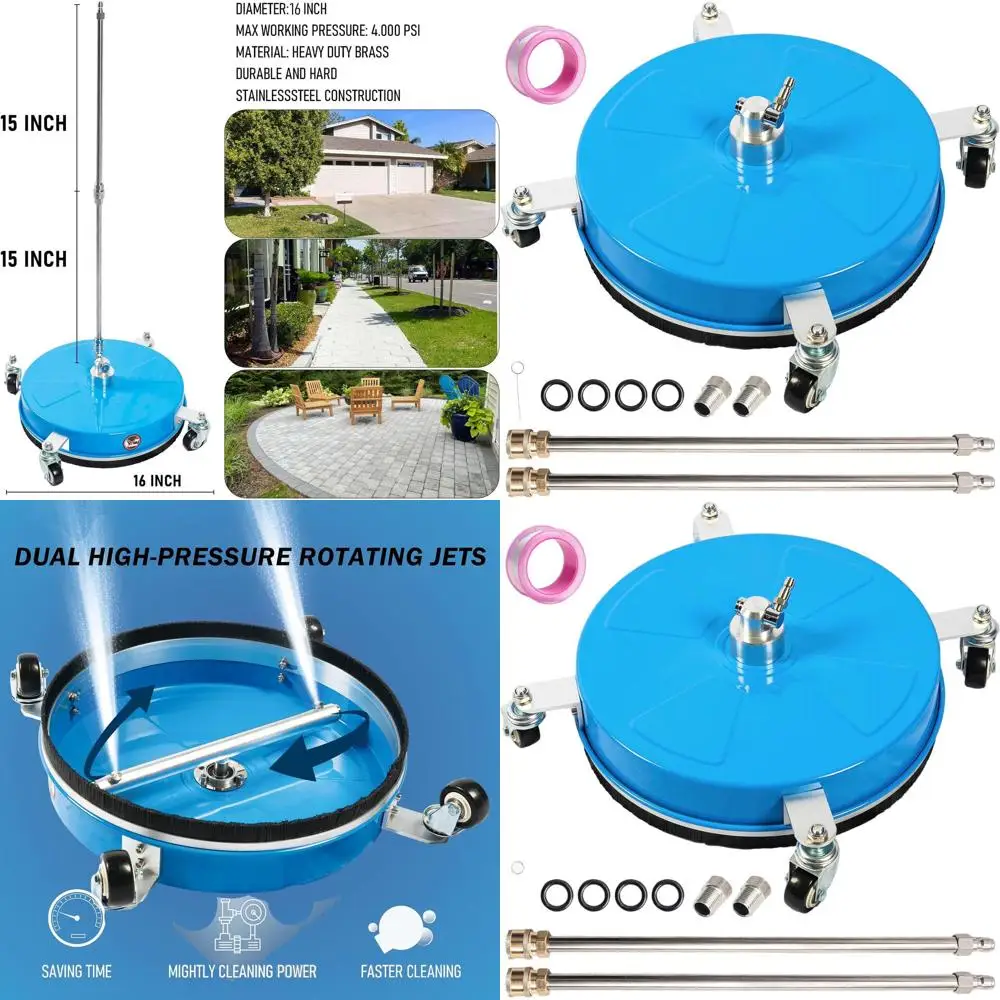 DIAMETER:16 INCH
MAX WORKING PRESSURE: 4.000 PSI
MATERIAL: HEAVY DUTY BRASS
DURABLE AND HARD
STAINLESSSTEEL CONSTRUCTION

15 INCH

15 INCH

16 INCH

DUAL HIGH-PRESSURE ROTATING JETS

SAVING TIME

MIGHTLY CLEANING POWER

FASTER CLEANING