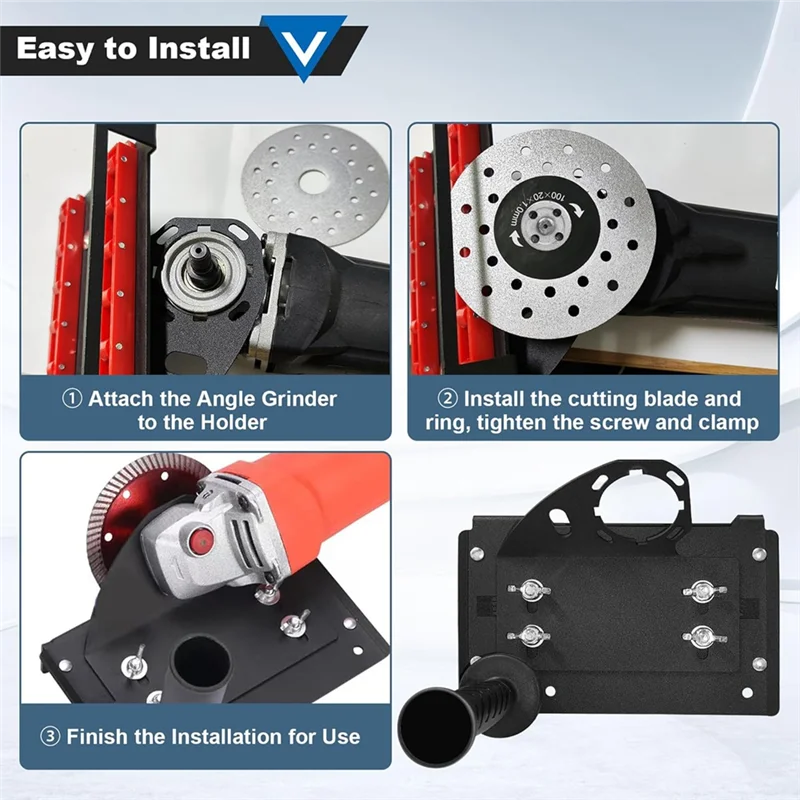 Easy to Install

100×20×1.0mm

① Attach the Angle Grinder to the Holder

② Install the cutting blade and ring, tighten the screw and clamp

③ Finish the Installation for Use