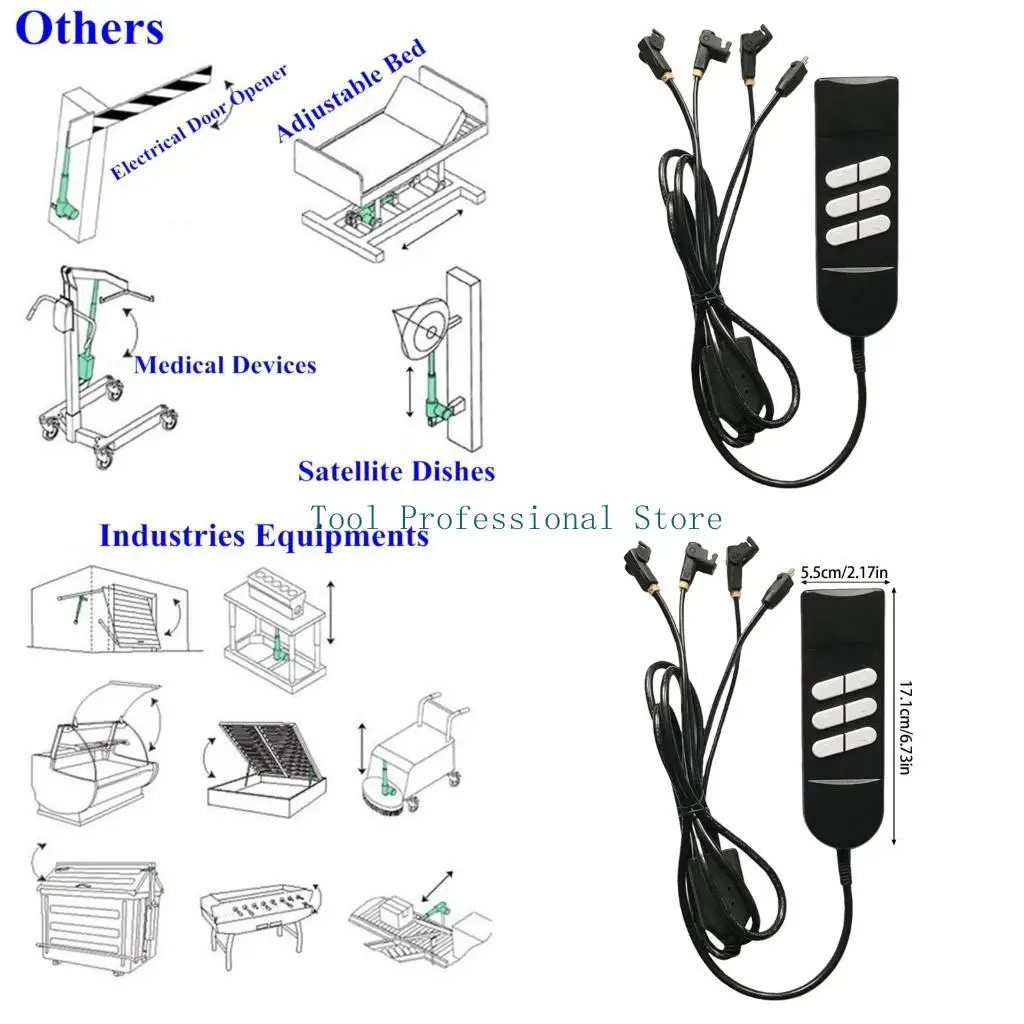 Others

Electrical Door Opener

Adjustable Bed

Medical Devices

Satellite Dishes

Tool Professional Store

Industries Equipments

5.5cm/2.17in

17.1cm/6.73in