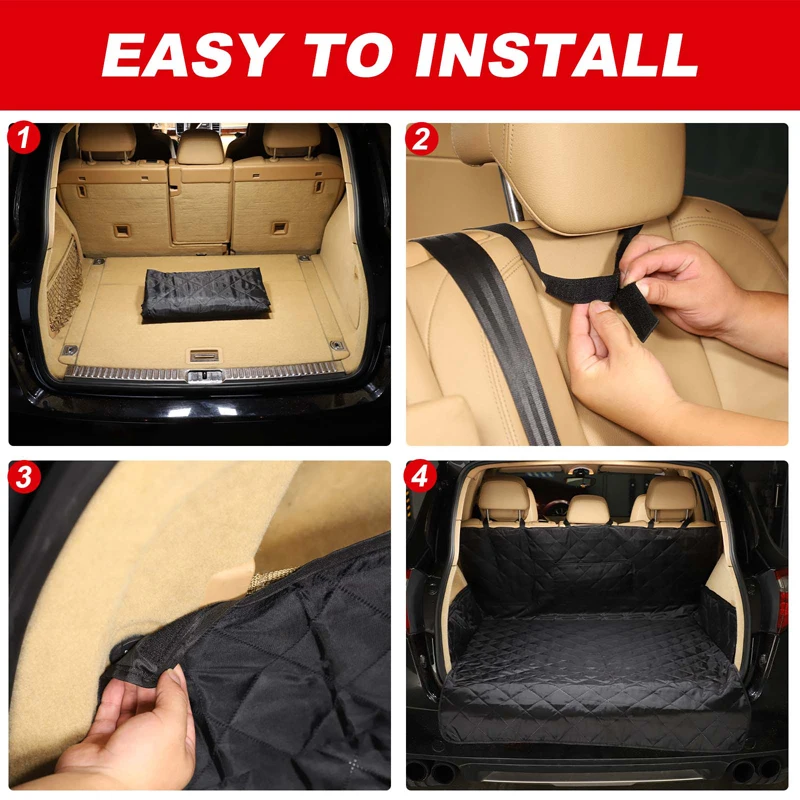 EASY TO INSTALL

1

2

3

4