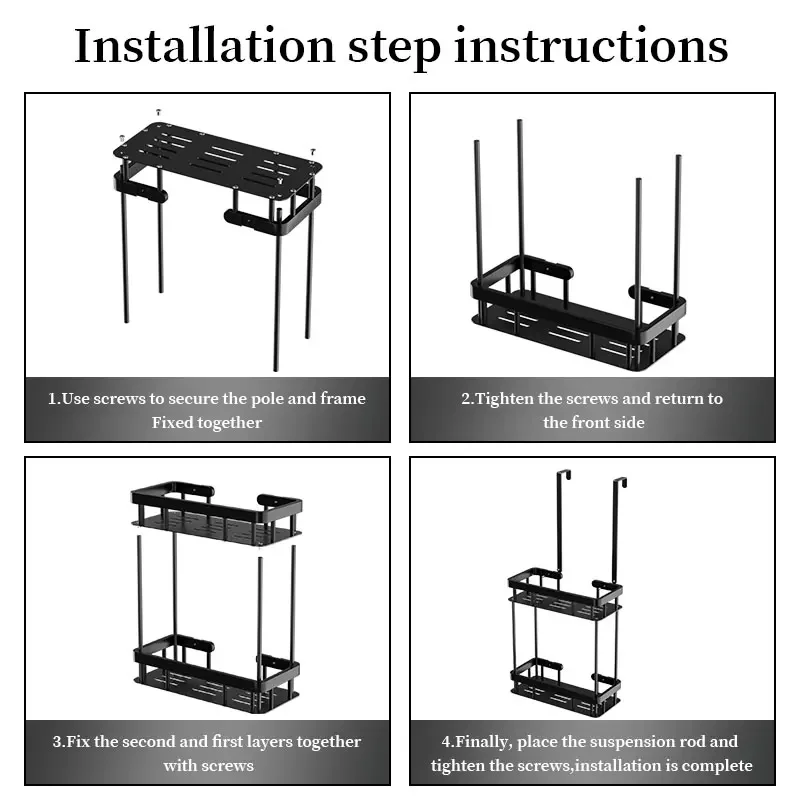 Installation step instructions

1.Use screws to secure the pole and frame Fixed together

2.Tighten the screws and return to the front side

3.Fix the second and first layers together with screws

4.Finally, place the suspension rod and tighten the screws,installation is complete