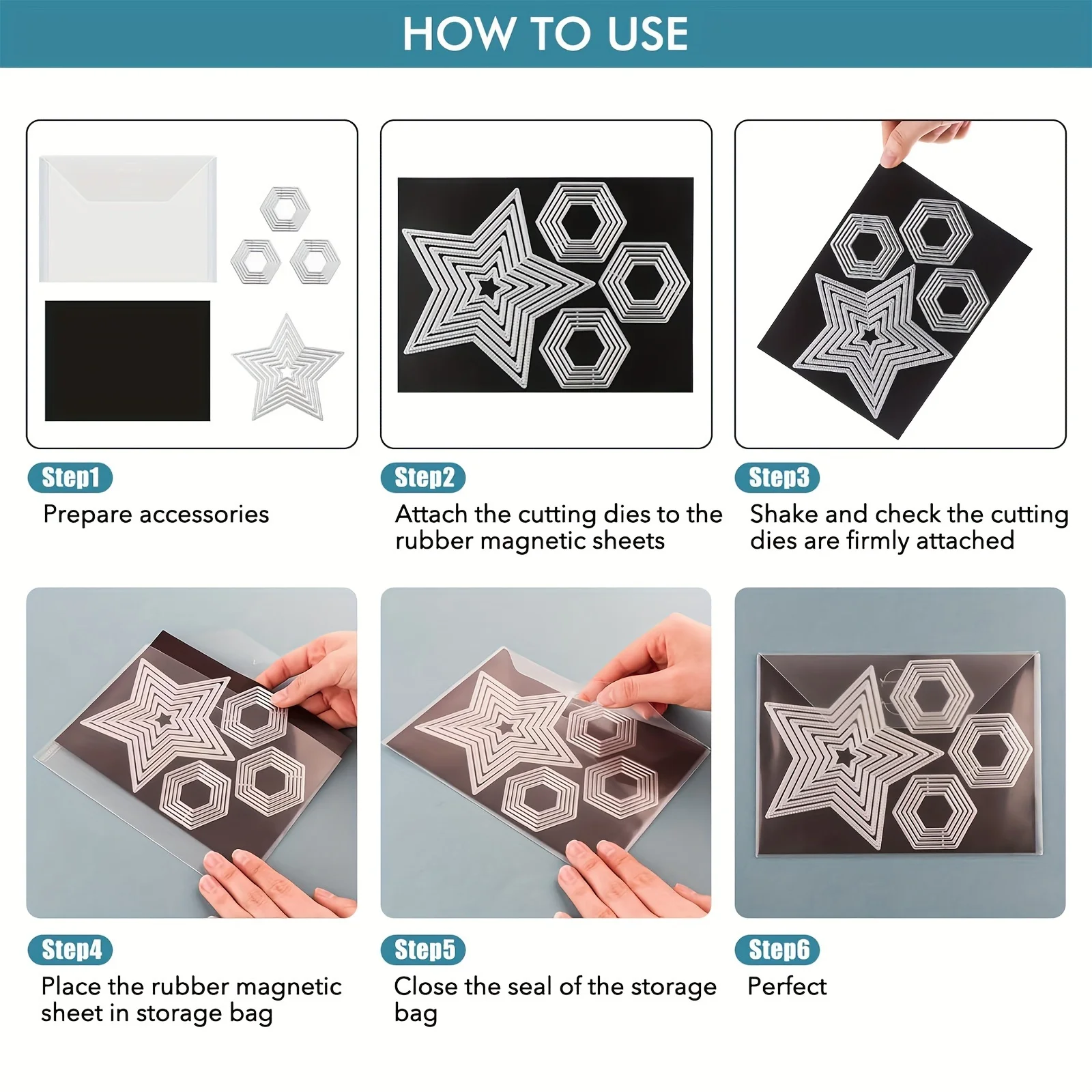 HOW TO USE

Step1
Prepare accessories

Step2
Attach the cutting dies to the rubber magnetic sheets

Step3
Shake and check the cutting dies are firmly attached

Step4
Place the rubber magnetic sheet in storage bag

Step5
Close the seal of the storage bag

Step6
Perfect