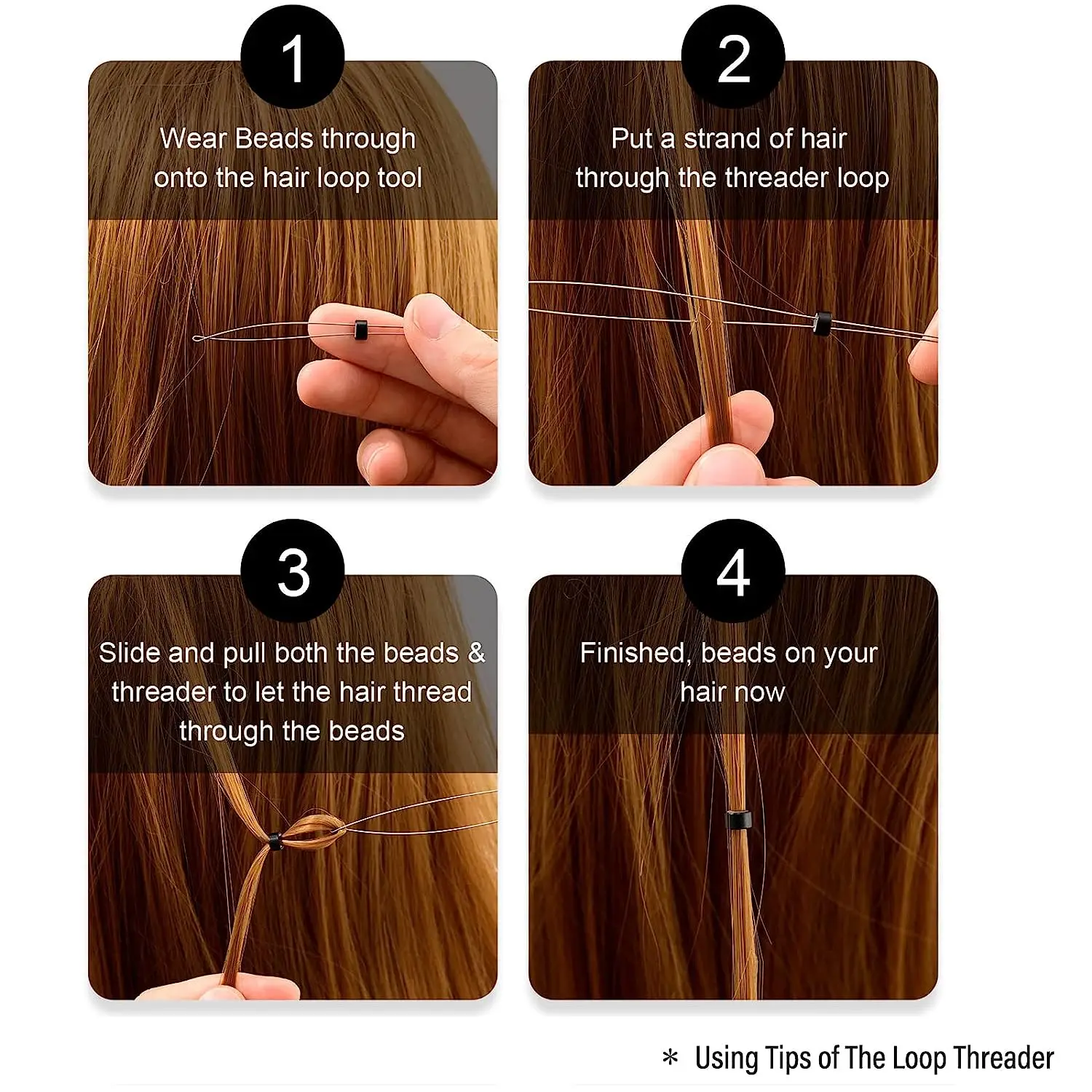 1

Wear Beads through onto the hair loop tool

2

Put a strand of hair through the threader loop

3

Slide and pull both the beads & threader to let the hair thread through the beads

4

Finished, beads on your hair now

* Using Tips of The Loop Threader