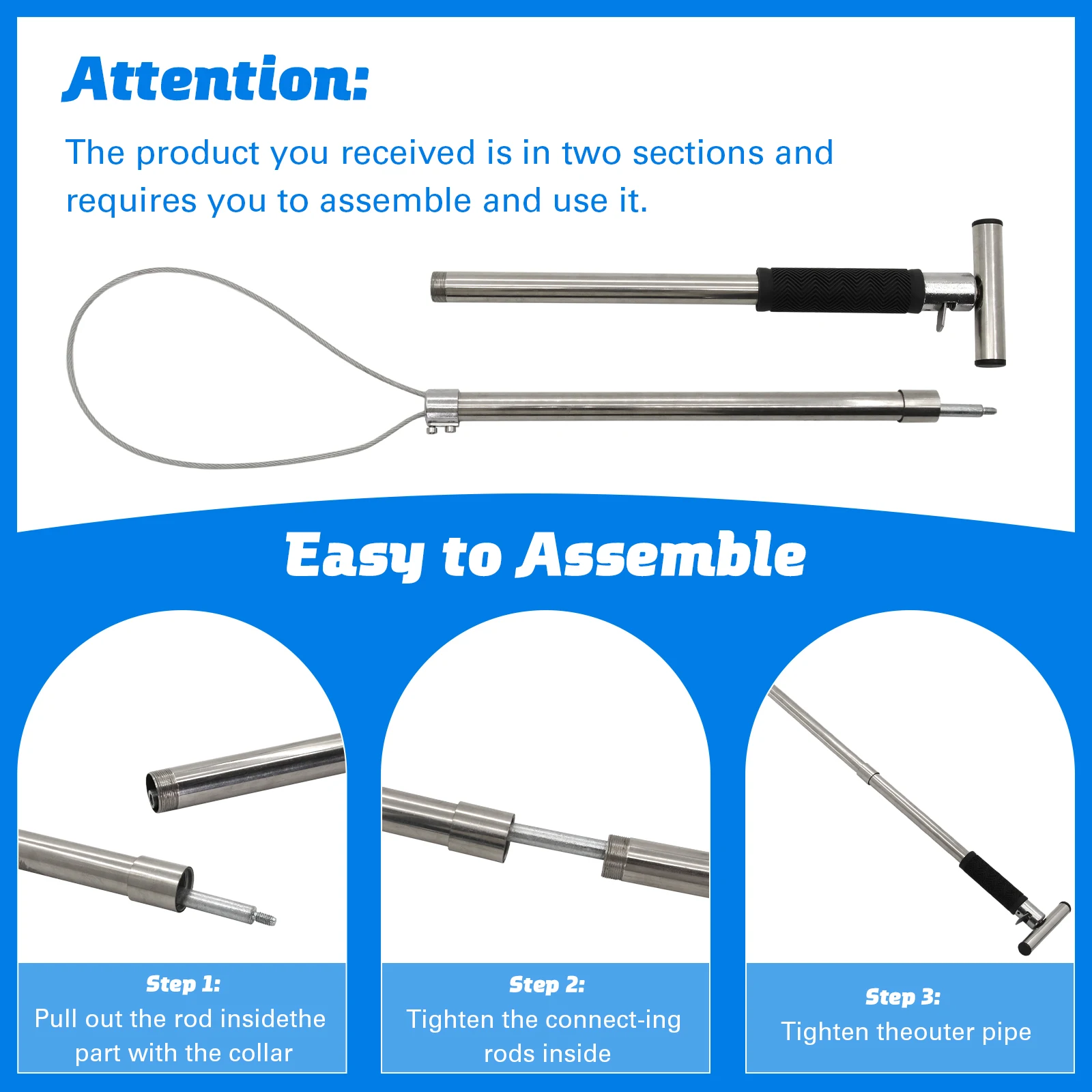 Attention:

The product you received is in two sections and requires you to assemble and use it.

Easy to Assemble

Step 1:
Pull out the rod insidethe part with the collar

Step 2:
Tighten the connect-ing rods inside

Step 3:
Tighten theouter pipe