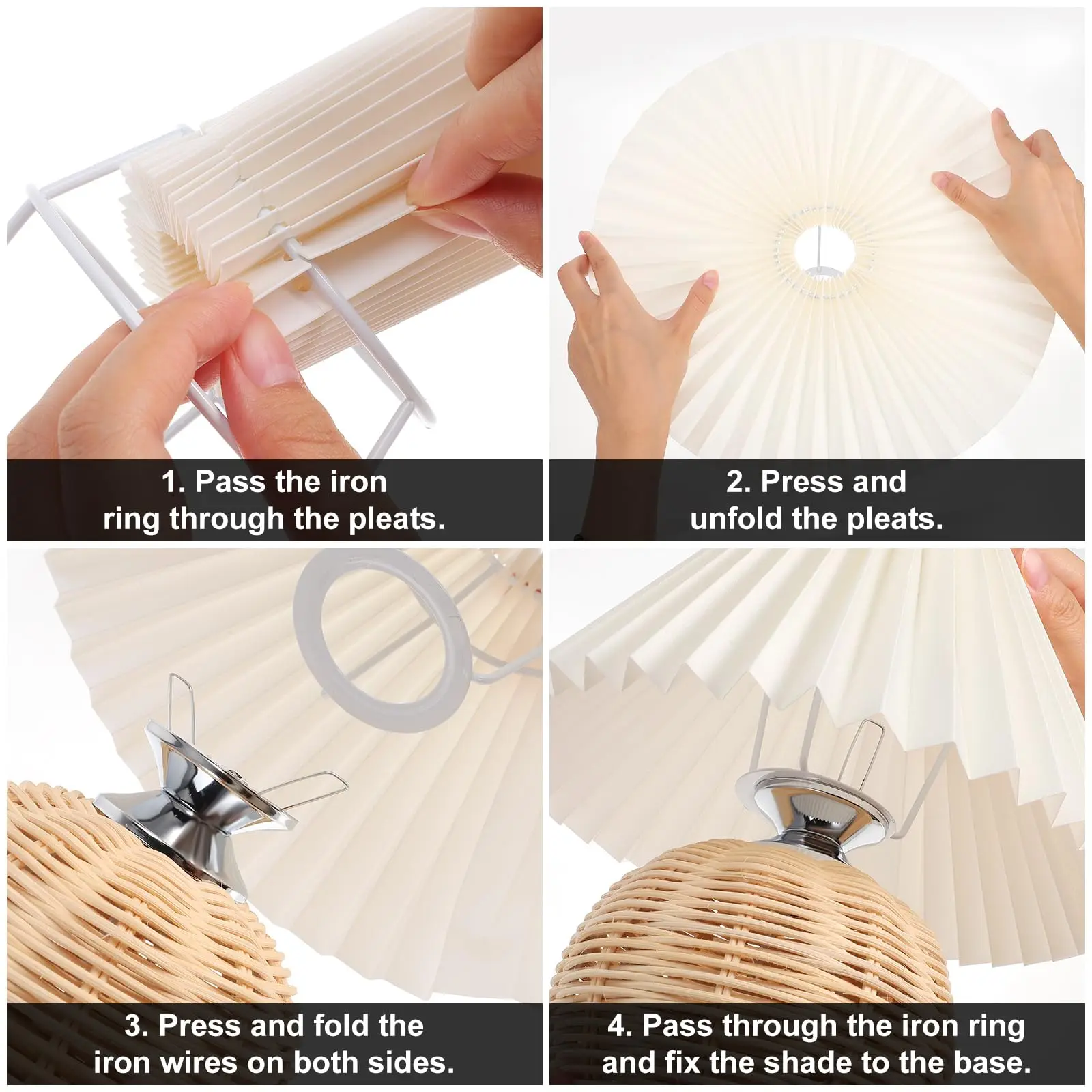 1. Pass the iron ring through the pleats.

2. Press and unfold the pleats.

3. Press and fold the iron wires on both sides.

4. Pass through the iron ring and fix the shade to the base.